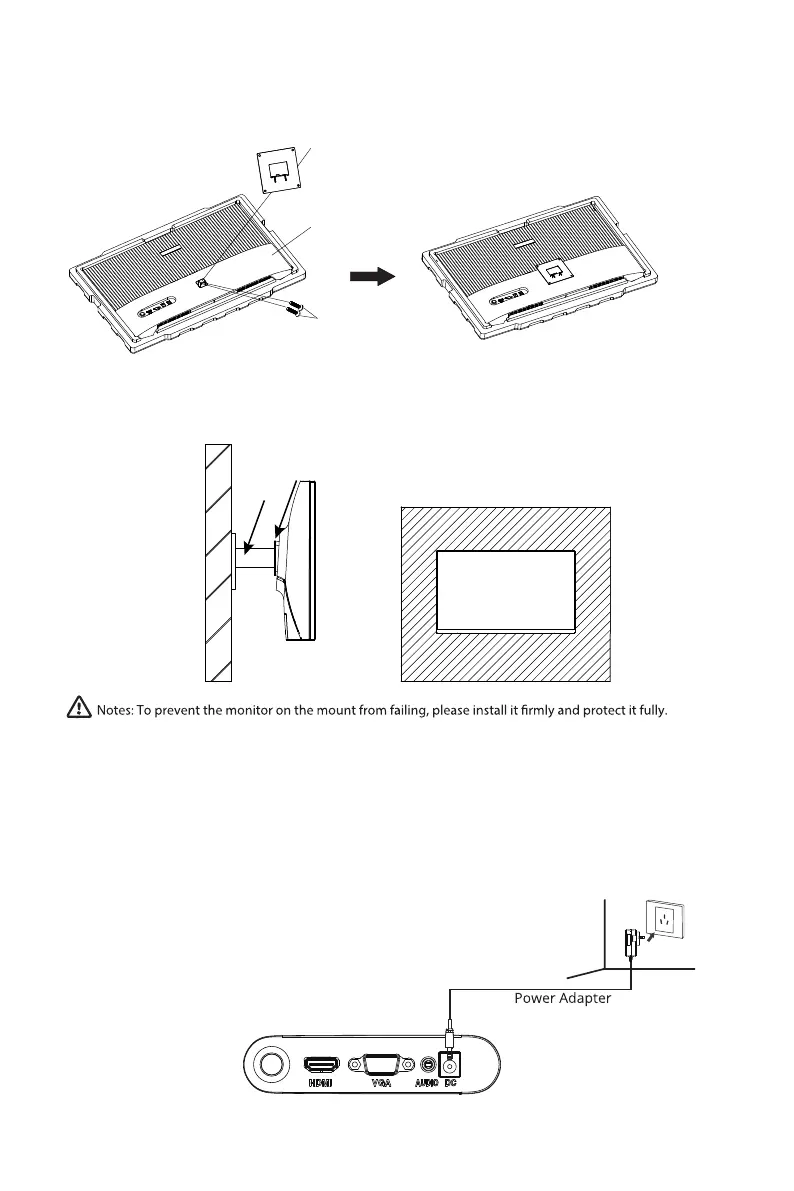 Notes: To prevent the monitor on the mount from failing, please install it firmly and protect it fully.

Power Adapter

HDMI VGA AUDIO DC