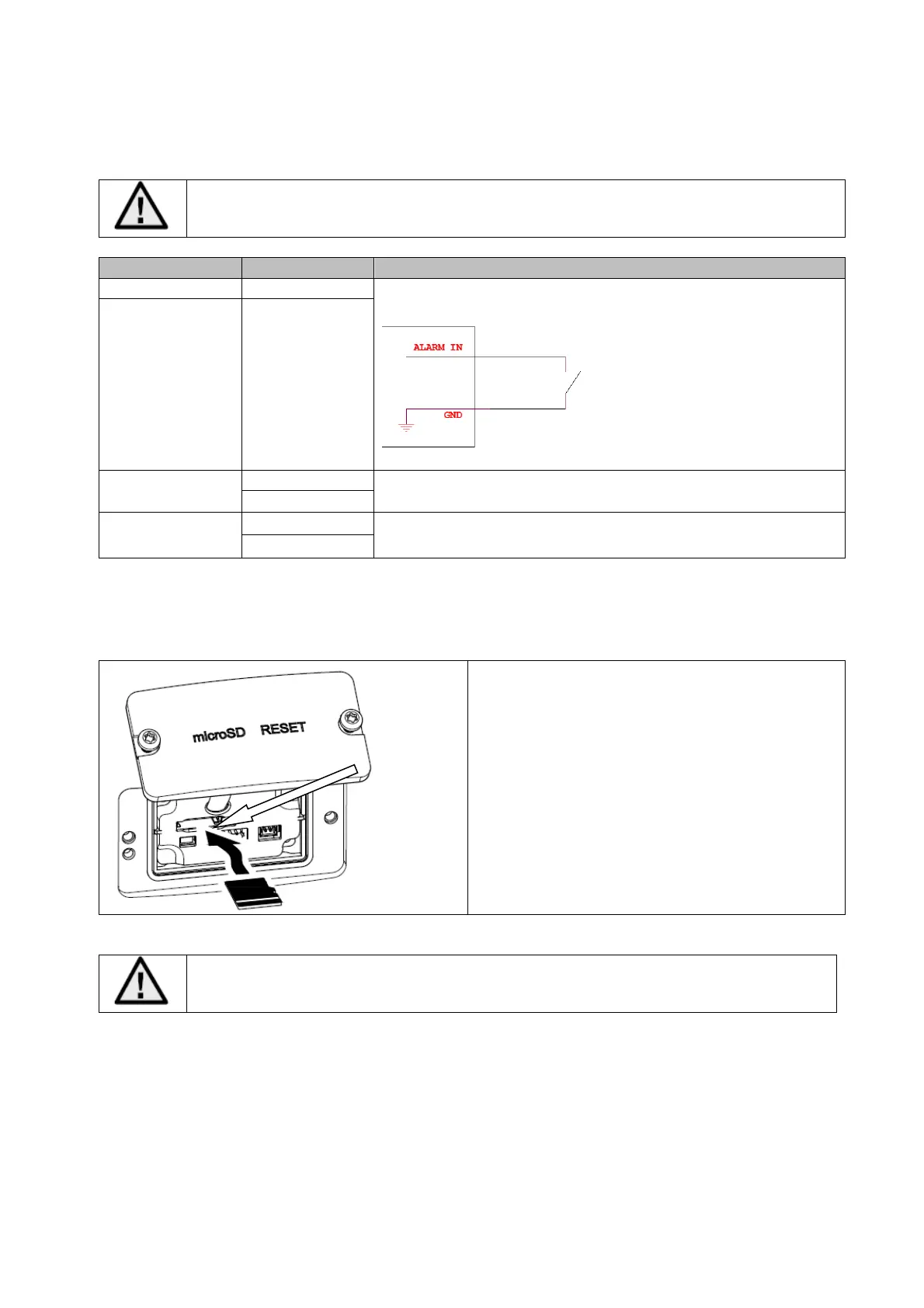 ALARM IN

GND

microSD RESET