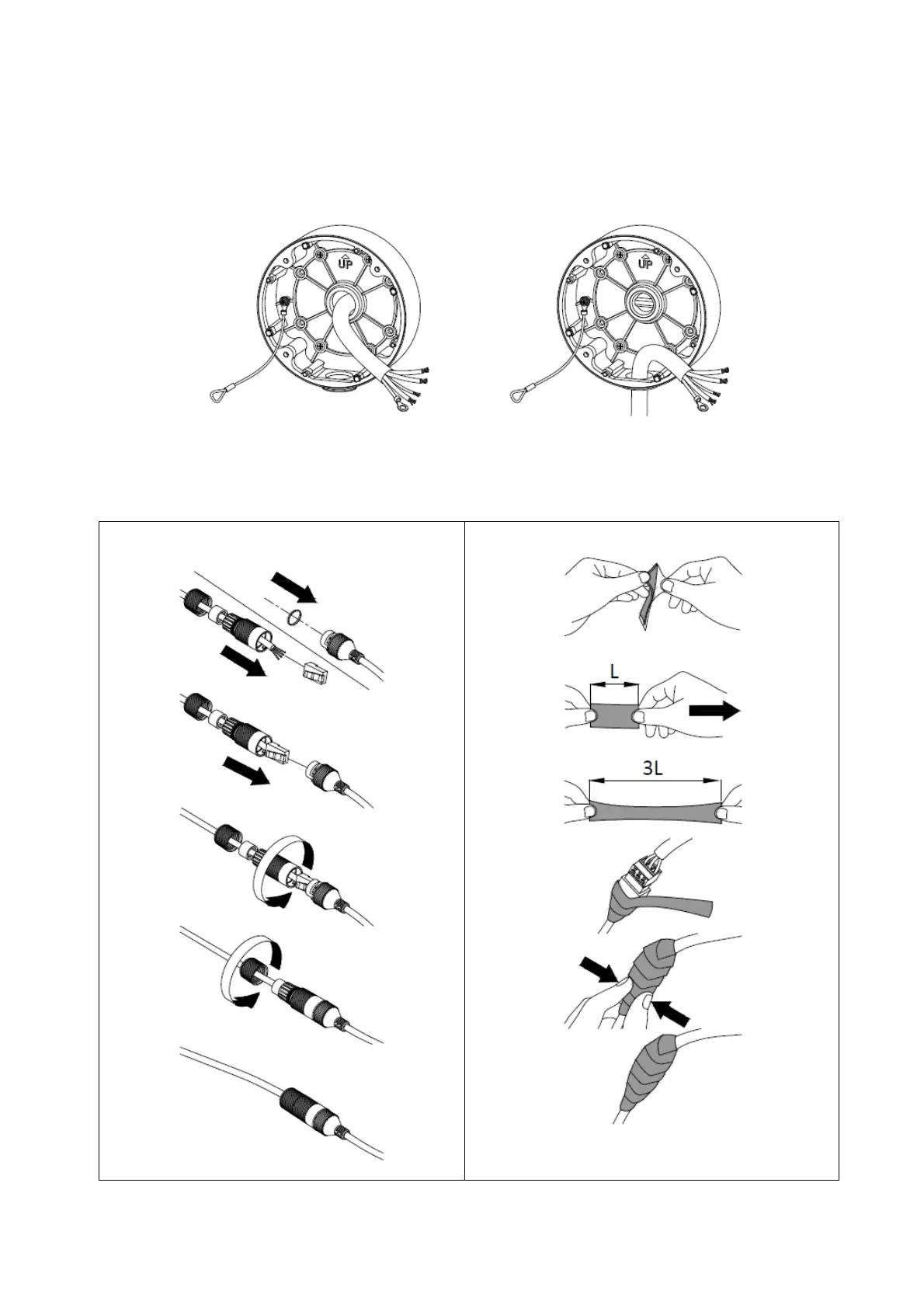 UP

UP

L

3L