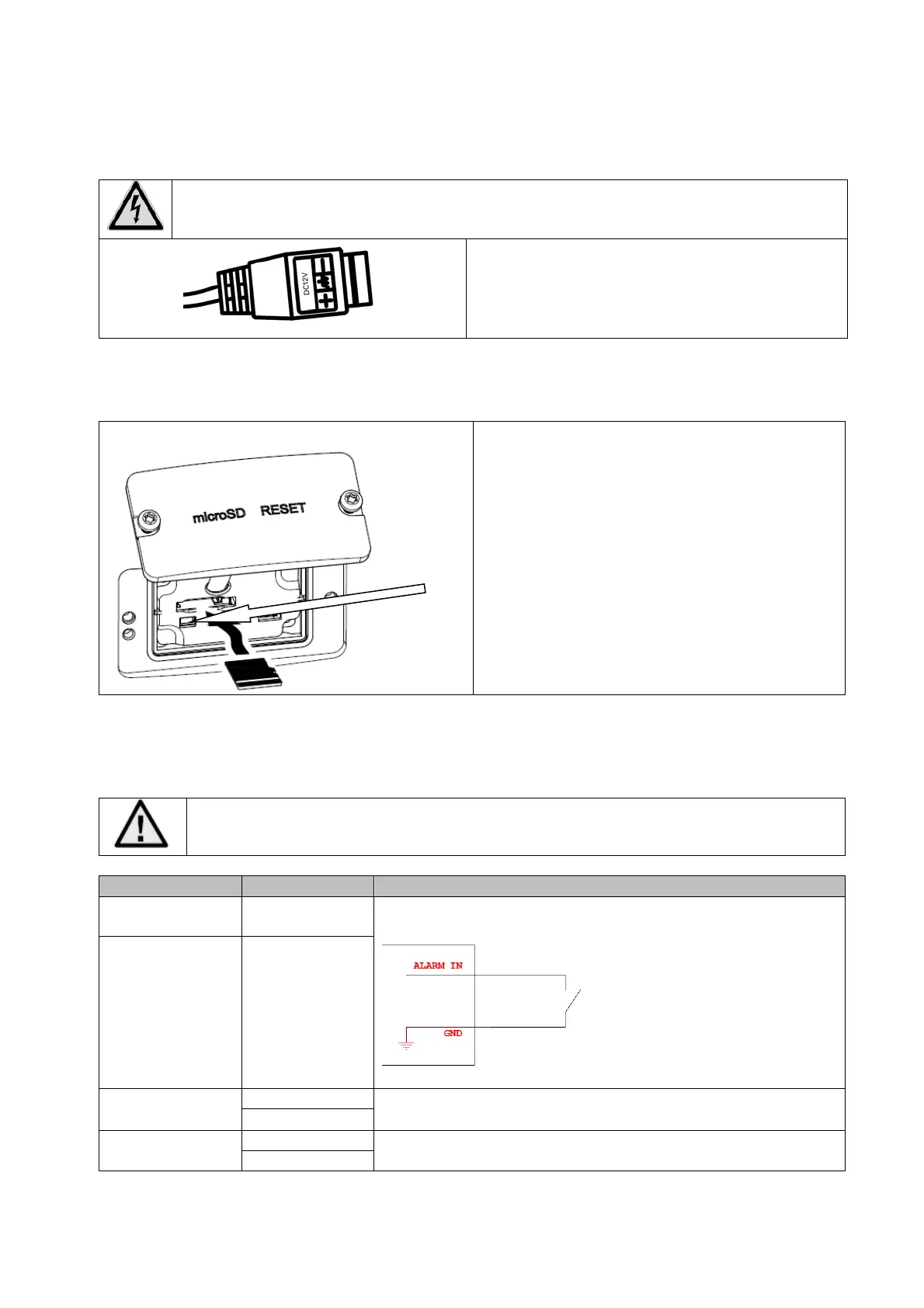 DC12V

microSD RESET

ALARM IN

GND