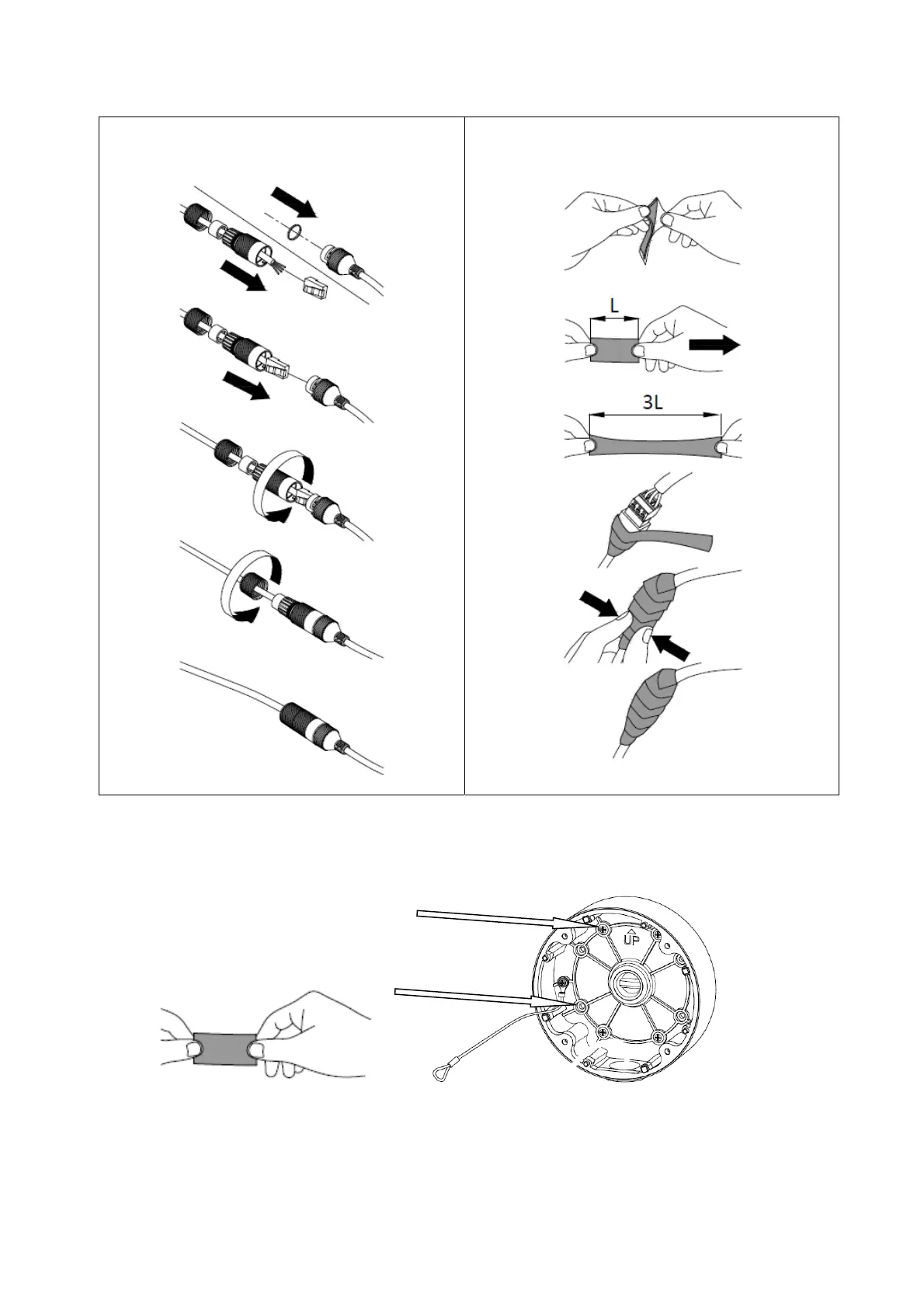 L

3L

UP