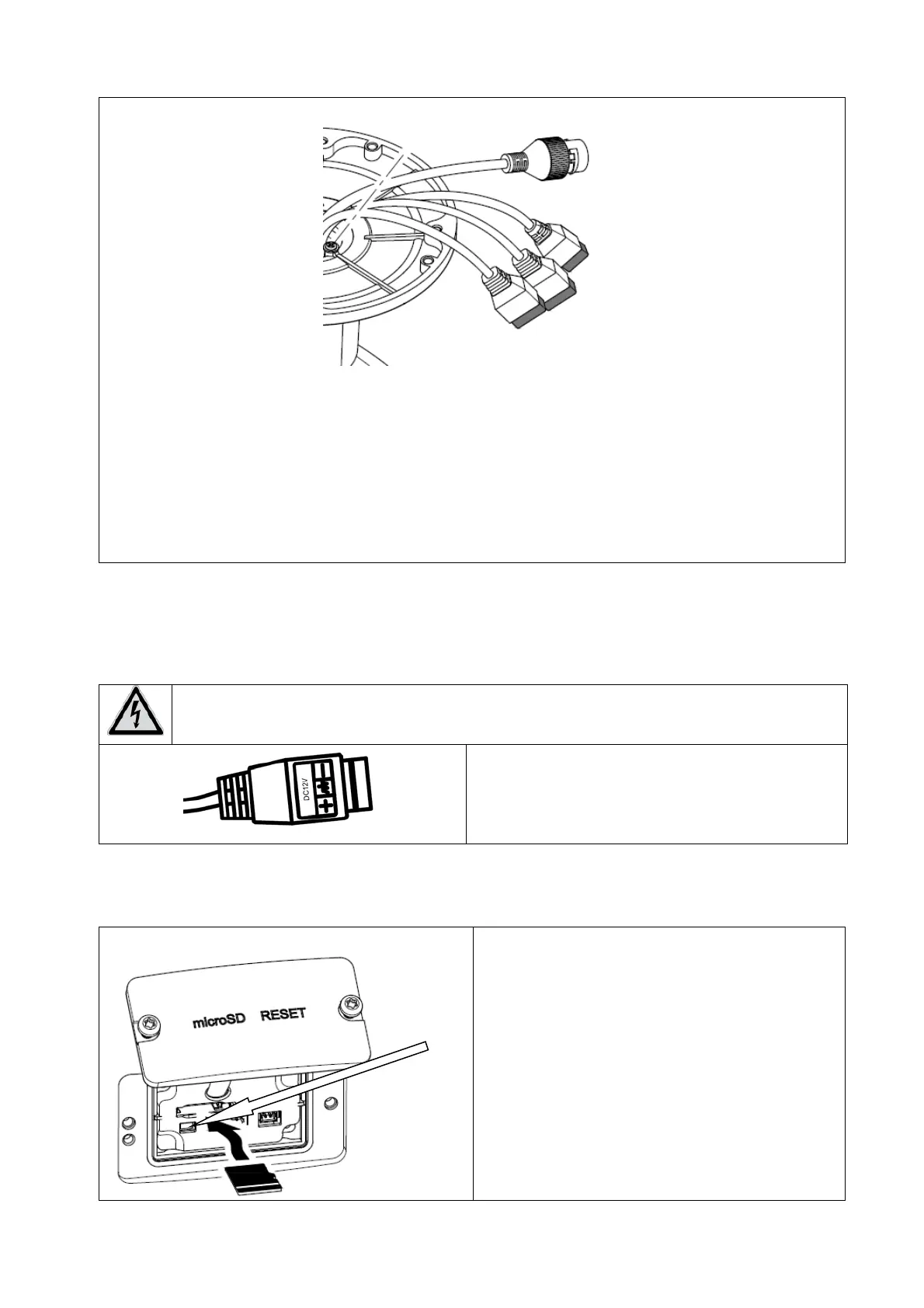 DC12V

microSD RESET