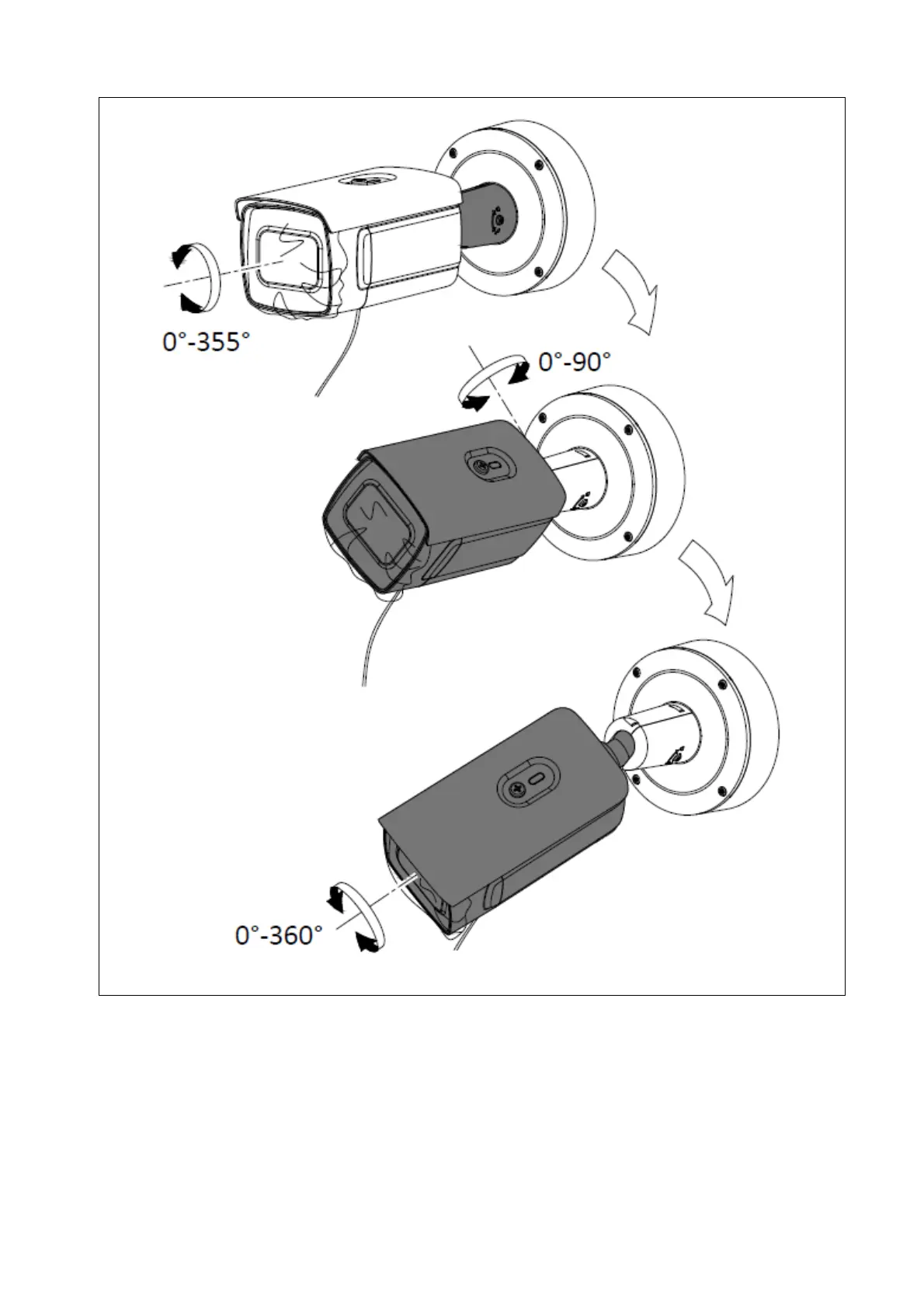 0°-355°

0°-90°

0°-360°