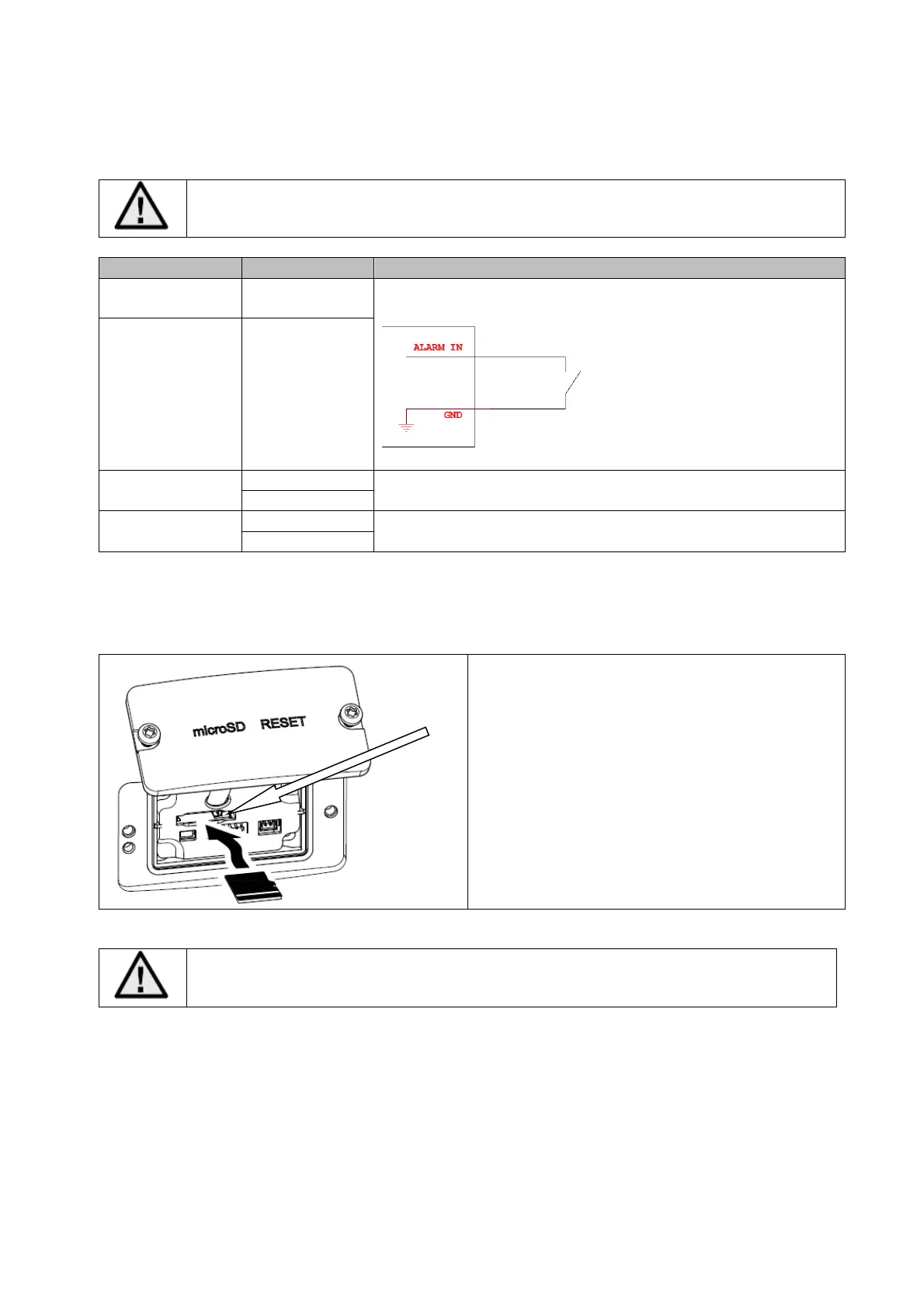 ALARM IN

GND

microSD RESET