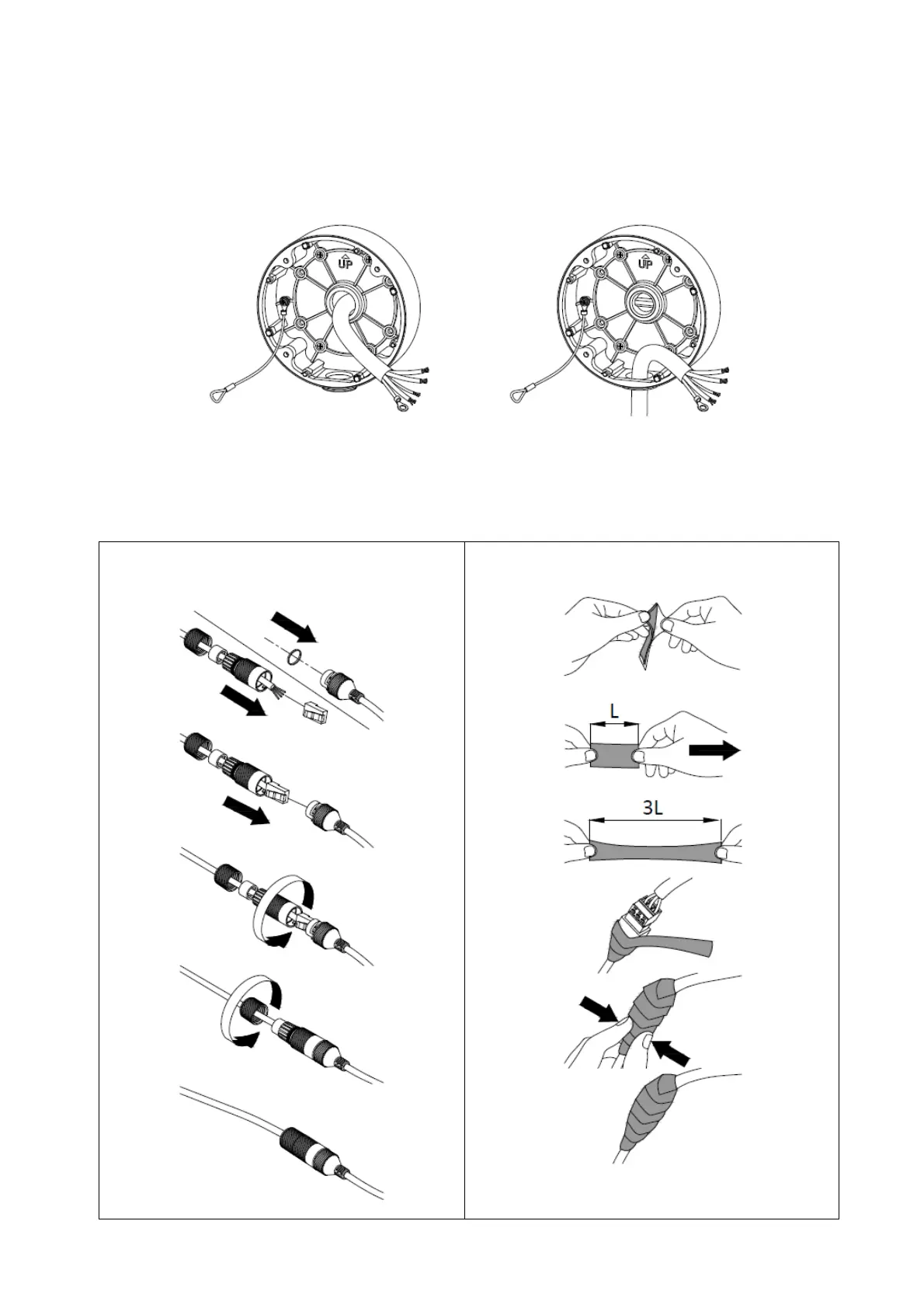 UP

UP

L

3L