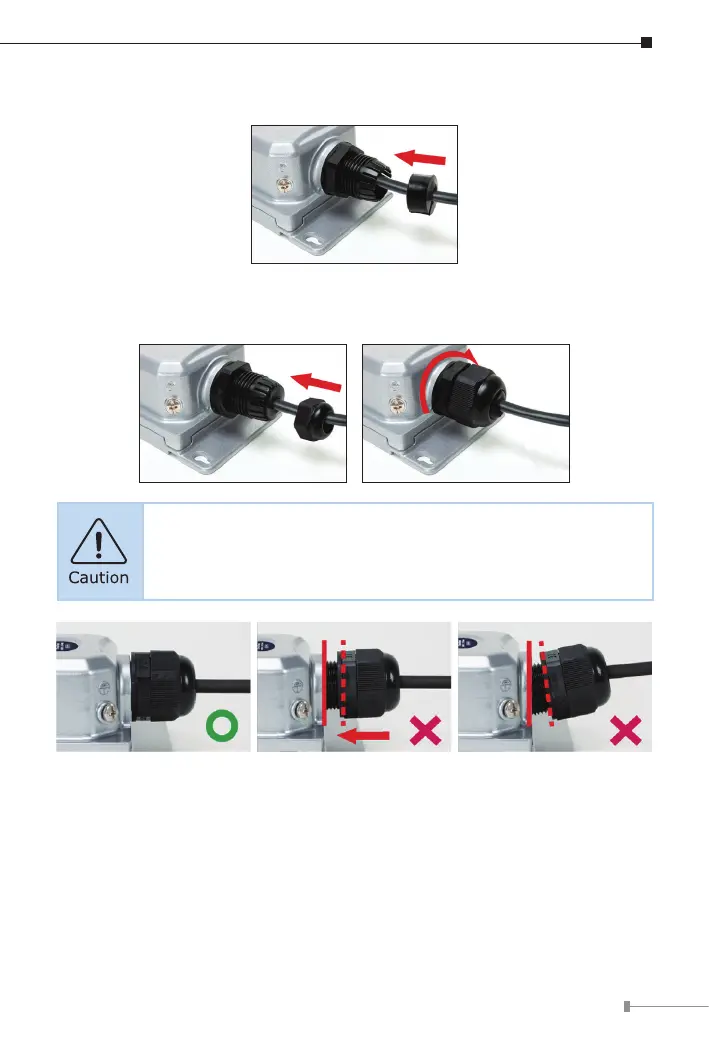 Caution