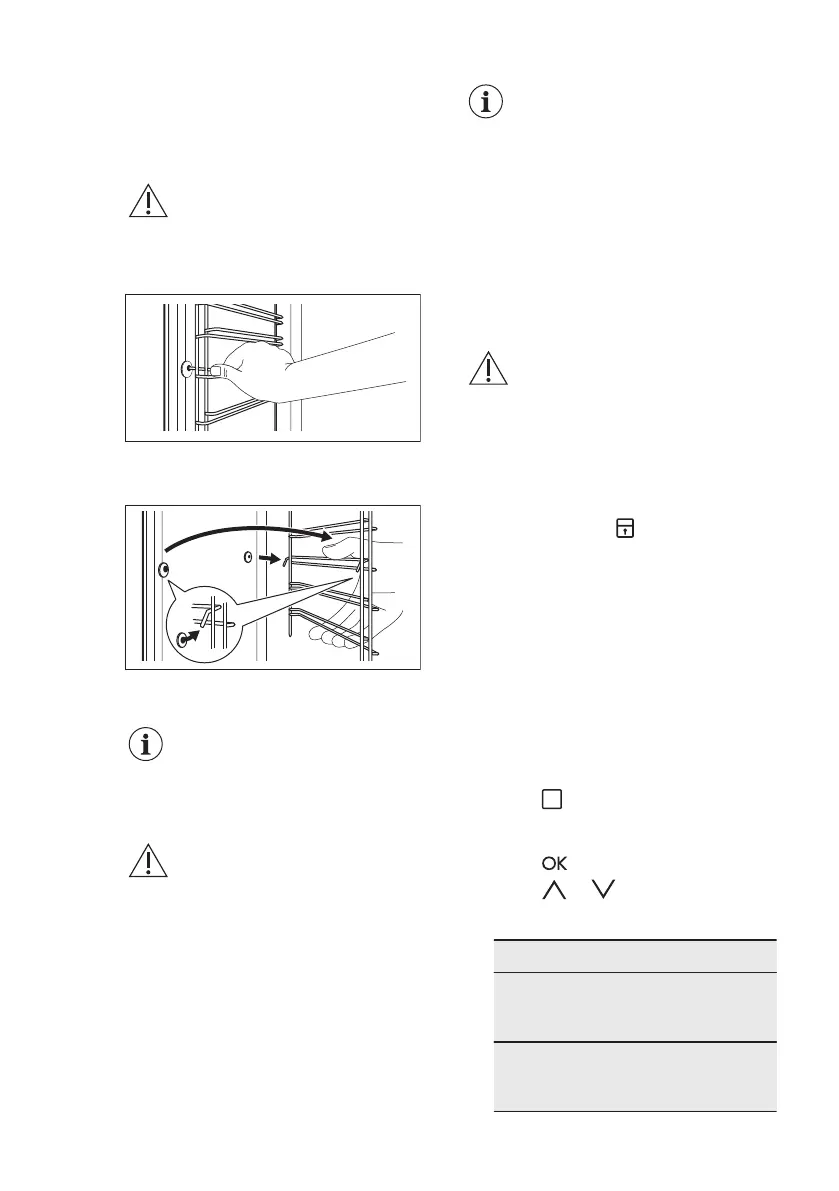 OK