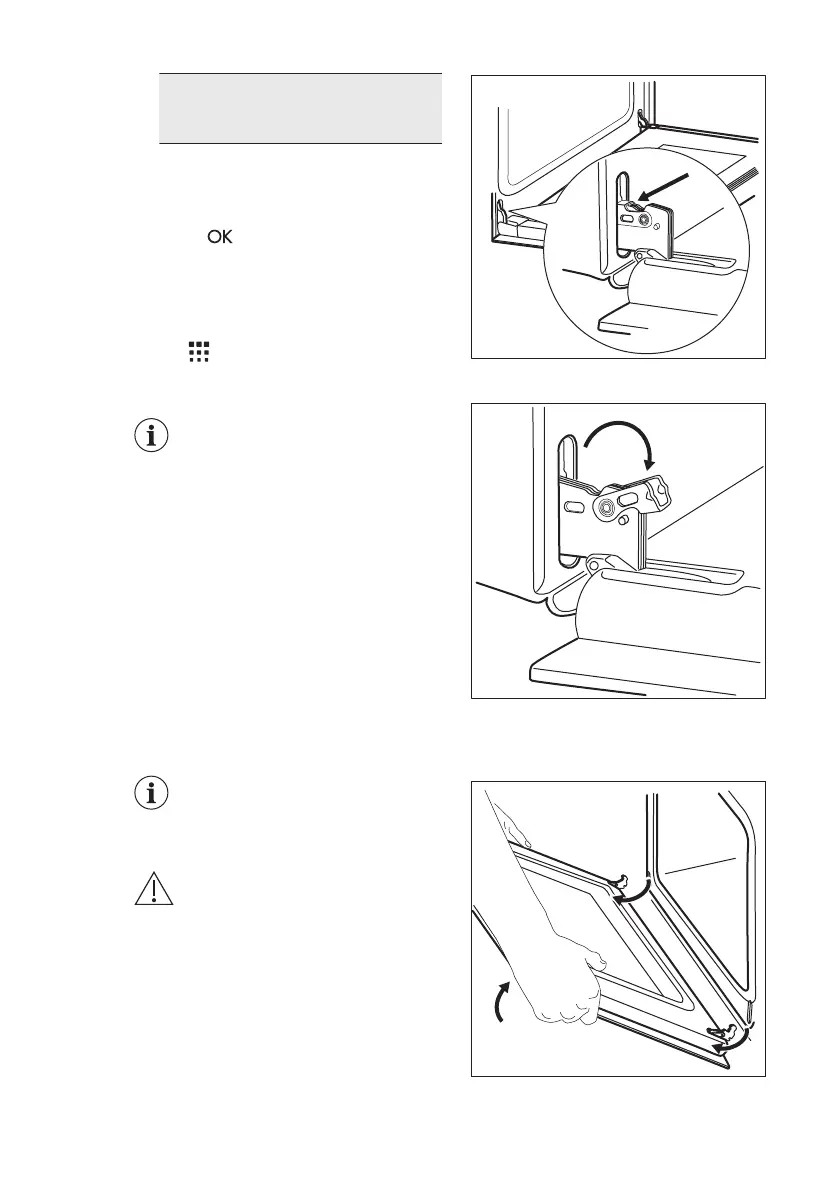 OK