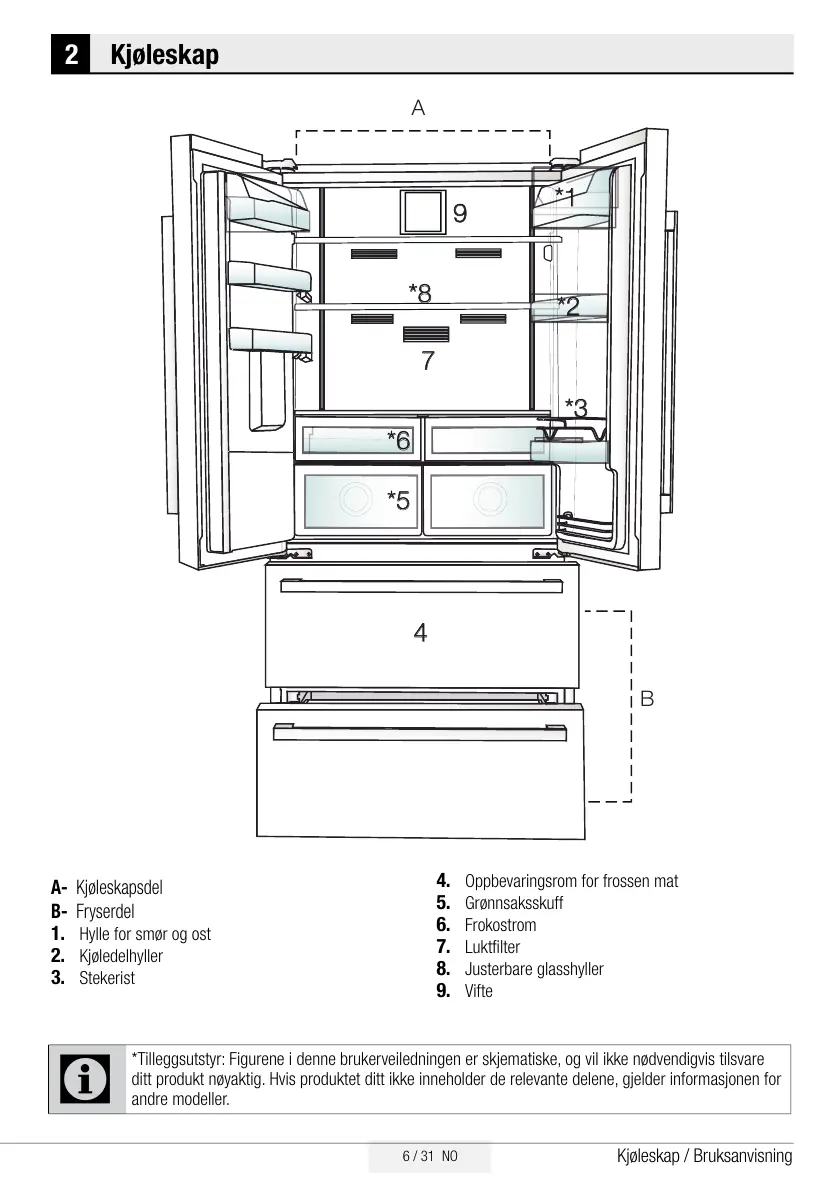 2 Kjøleskap

A

*1

9

*8

*2

7

*3

*6

*5

4

B

A- Kjøleskapsdel
B- Fryserdel
1. Hylle for smør og ost
2. Kjøledelhyller
3. Stekerist

4. Oppbevaringsrom for frossen mat
5. Grønnsaksskuff
6. Frokostrom
7. Luktfilter
8. Justerbare glasshyller
9. Vifte

*Tilleggsutstyr: Figurene i denne brukerveiledningen er skjematiske, og vil ikke nødvendigvis tilsvare ditt produkt nøyaktig. Hvis produktet ditt ikke inneholder de relevante delene, gjelder informasjonen for andre modeller.

6 / 31 NO

Kjøleskap / Bruksanvisning