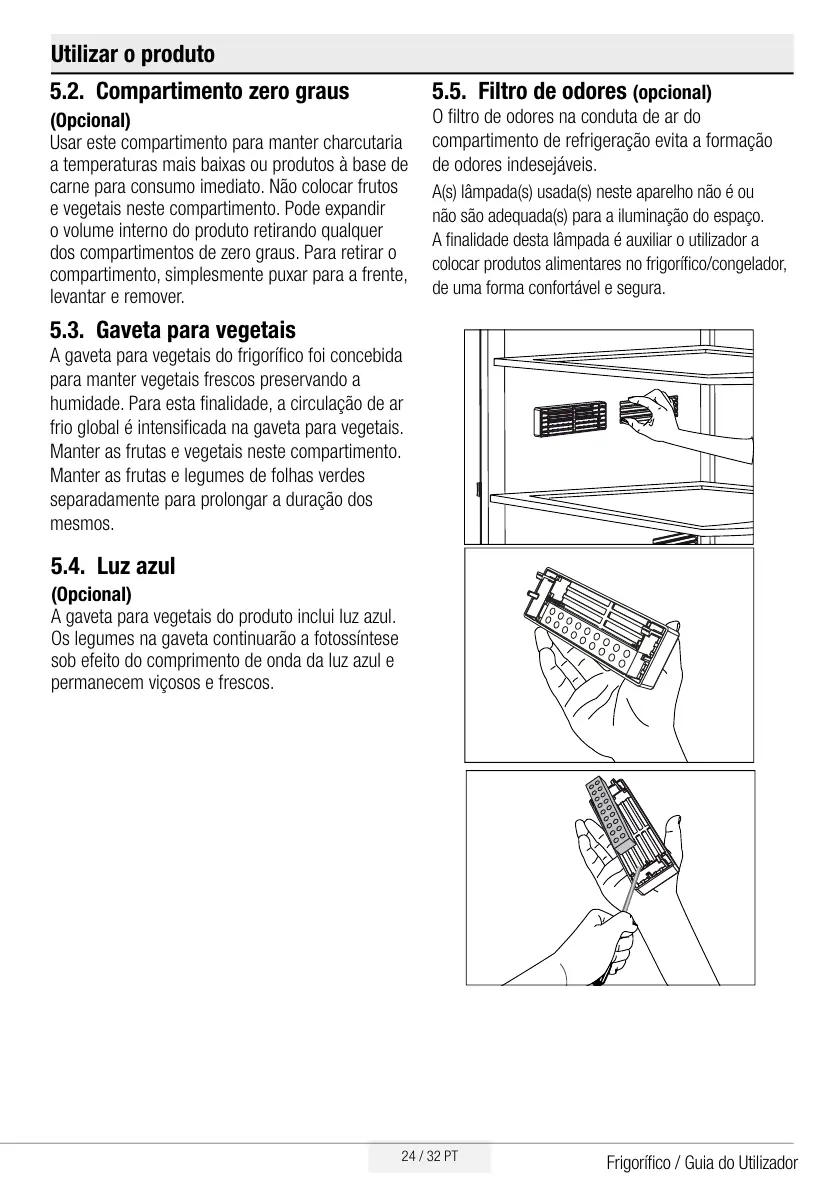 Utilizar o produto

5.2. Compartimento zero graus

(Opcional)
Usar este compartimento para manter charcutaria a temperaturas mais baixas ou produtos à base de carne para consumo imediato. Não colocar frutos e vegetais neste compartimento. Pode expandir o volume interno do produto retirando qualquer dos compartimentos de zero graus. Para retirar o compartimento, simplesmente puxar para a frente, levantar e remover.

5.3. Gaveta para vegetais
A gaveta para vegetais do frigorífico foi concebida para manter vegetais frescos preservando a humidade. Para esta finalidade, a circulação de ar frio global é intensificada na gaveta para vegetais. Manter as frutas e vegetais neste compartimento. Manter as frutas e legumes de folhas verdes separadamente para prolongar a duração dos mesmos.

5.4. Luz azul
(Opcional)
A gaveta para vegetais do produto inclui luz azul. Os legumes na gaveta continuarão a fotossíntese sob efeito do comprimento de onda da luz azul e permanecem viçosos e frescos.

5.5. Filtro de odores (opcional)
O filtro de odores na conduta de ar do compartimento de refrigeração evita a formação de odores indesejáveis.

A(s) lâmpada(s) usada(s) neste aparelho não é ou não são adequada(s) para a iluminação do espaço. A finalidade desta lâmpada é auxiliar o utilizador a colocar produtos alimentares no frigorífico/congelador, de uma forma confortável e segura.

24 / 32 PT

Frigorífico / Guia do Utilizador