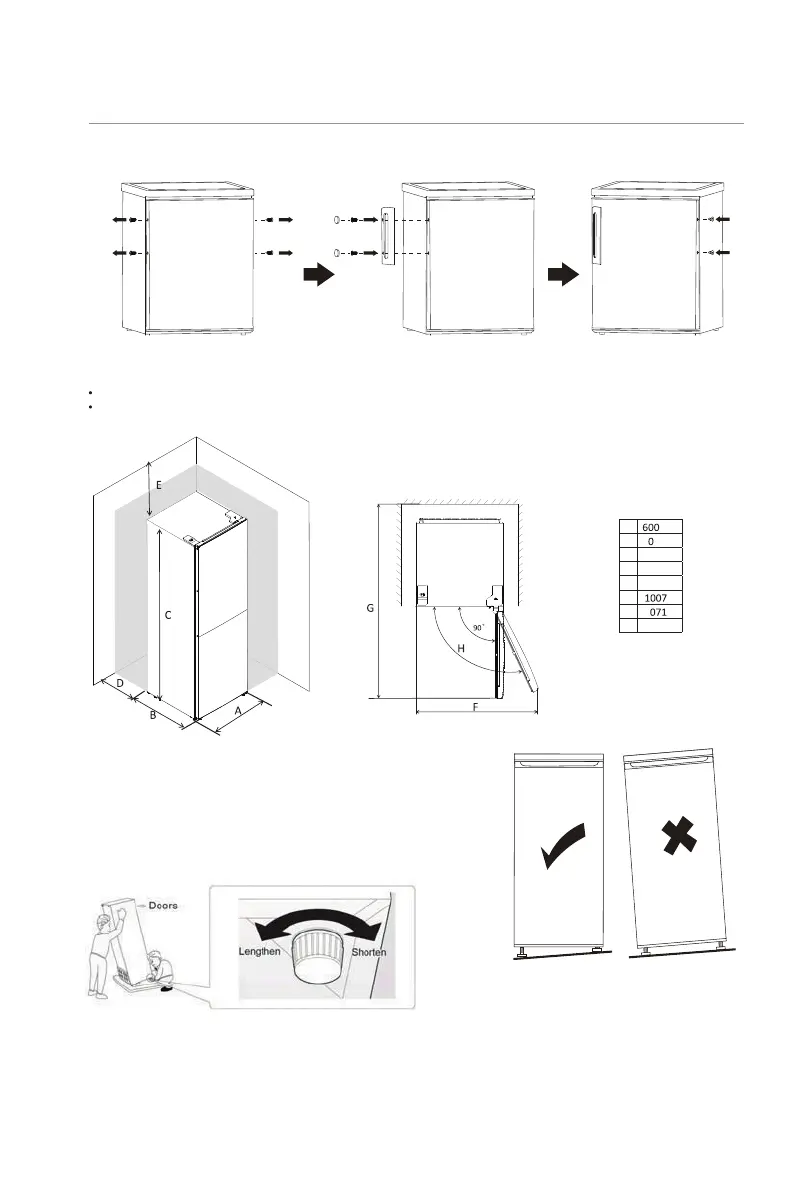 E

C

D

B

A

G

90°

H

F

| | 600 |
|---|---|
| | 0 |
| | |
| | |
| | |
| | 1007 |
| | 071 |
| | |

Doors

Lengthen

Shorten