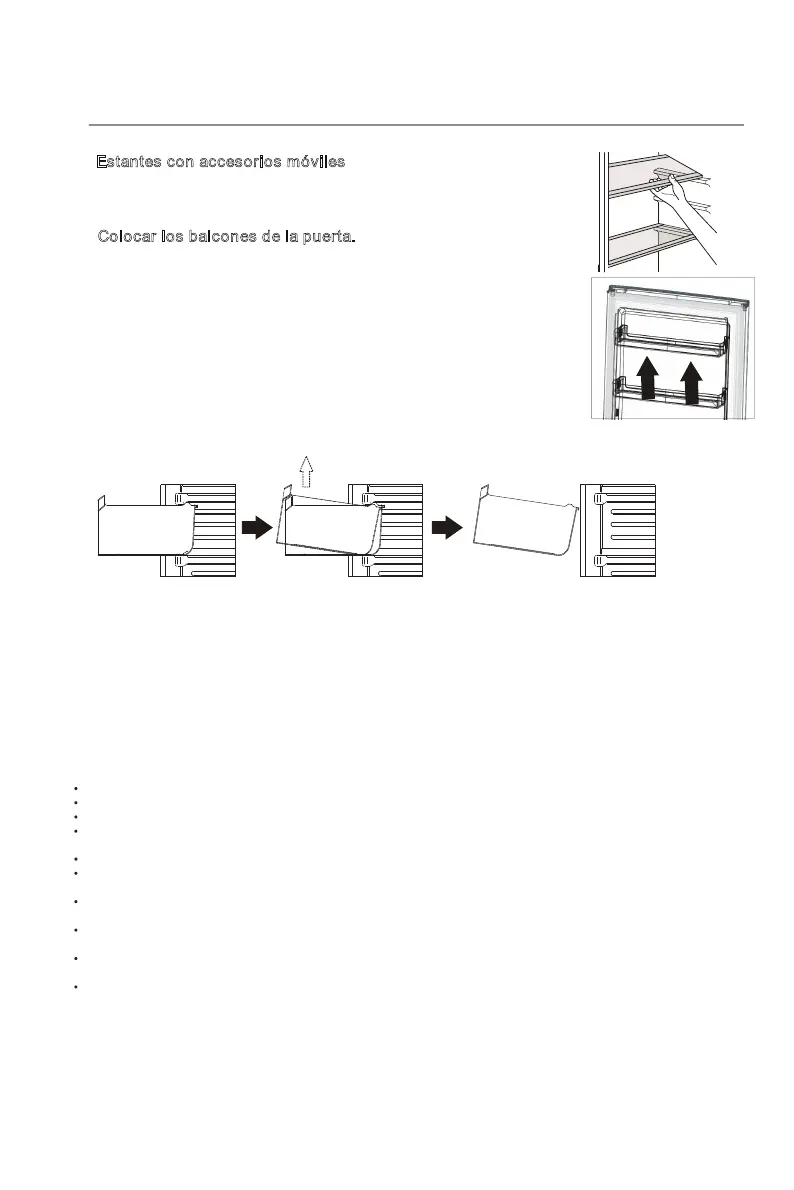 Estantes con accesorios móviles

Colocar los balcones de la puerta.