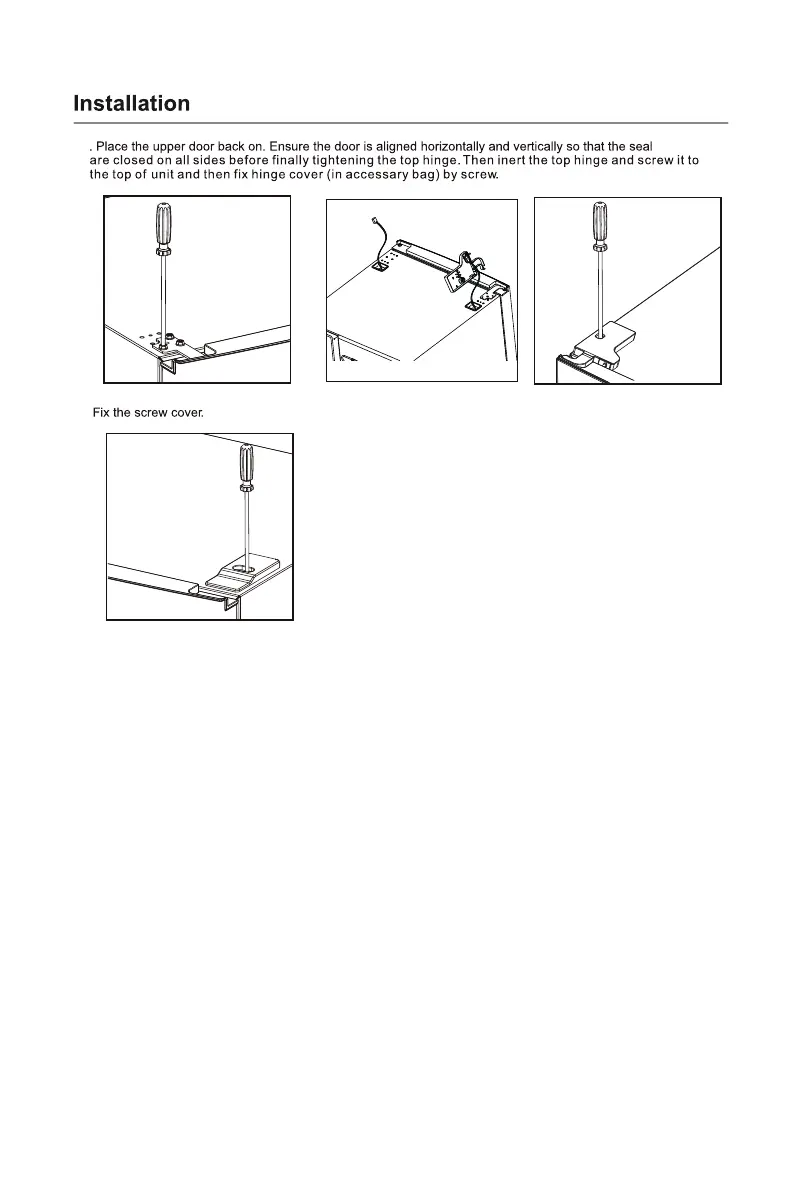 Installation

. Place the upper door back on. Ensure the door is aligned horizontally and vertically so that the seal are closed on all sides before finally tightening the top hinge. Then inert the top hinge and screw it to the top of unit and then fix hinge cover (in accessary bag) by screw.

Fix the screw cover.