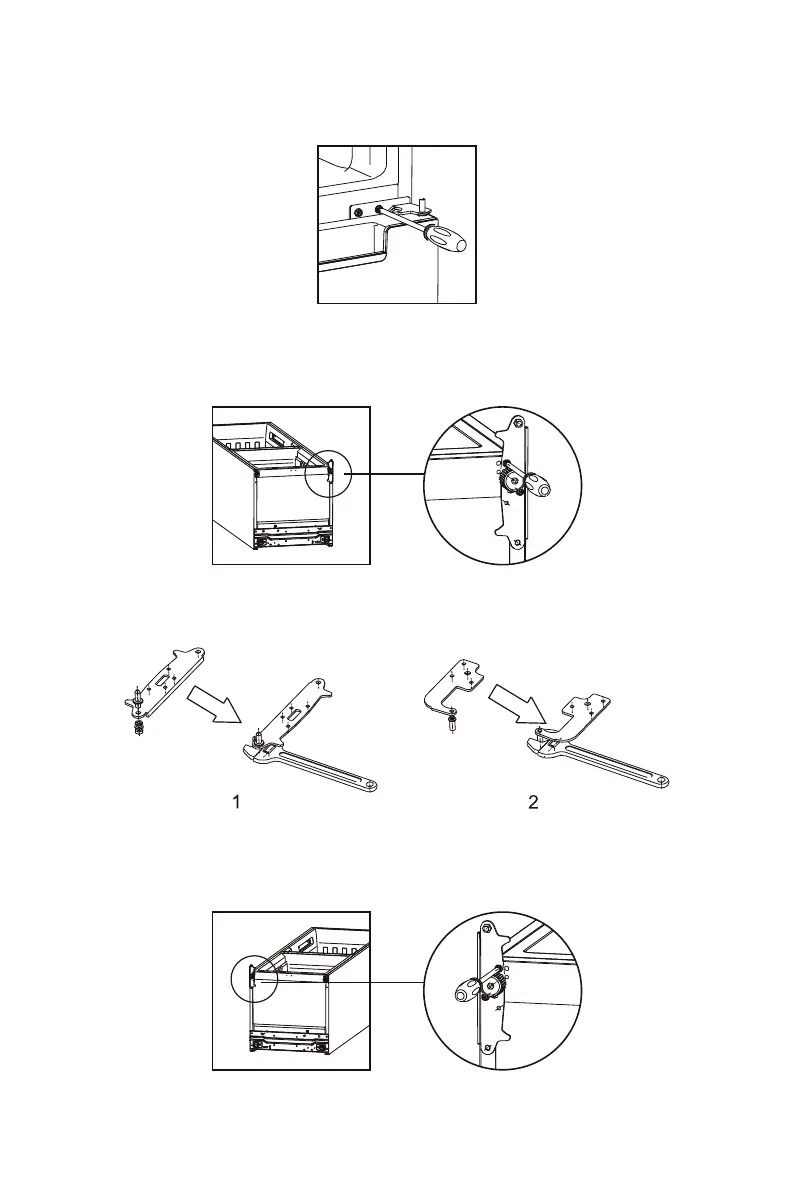 1

2