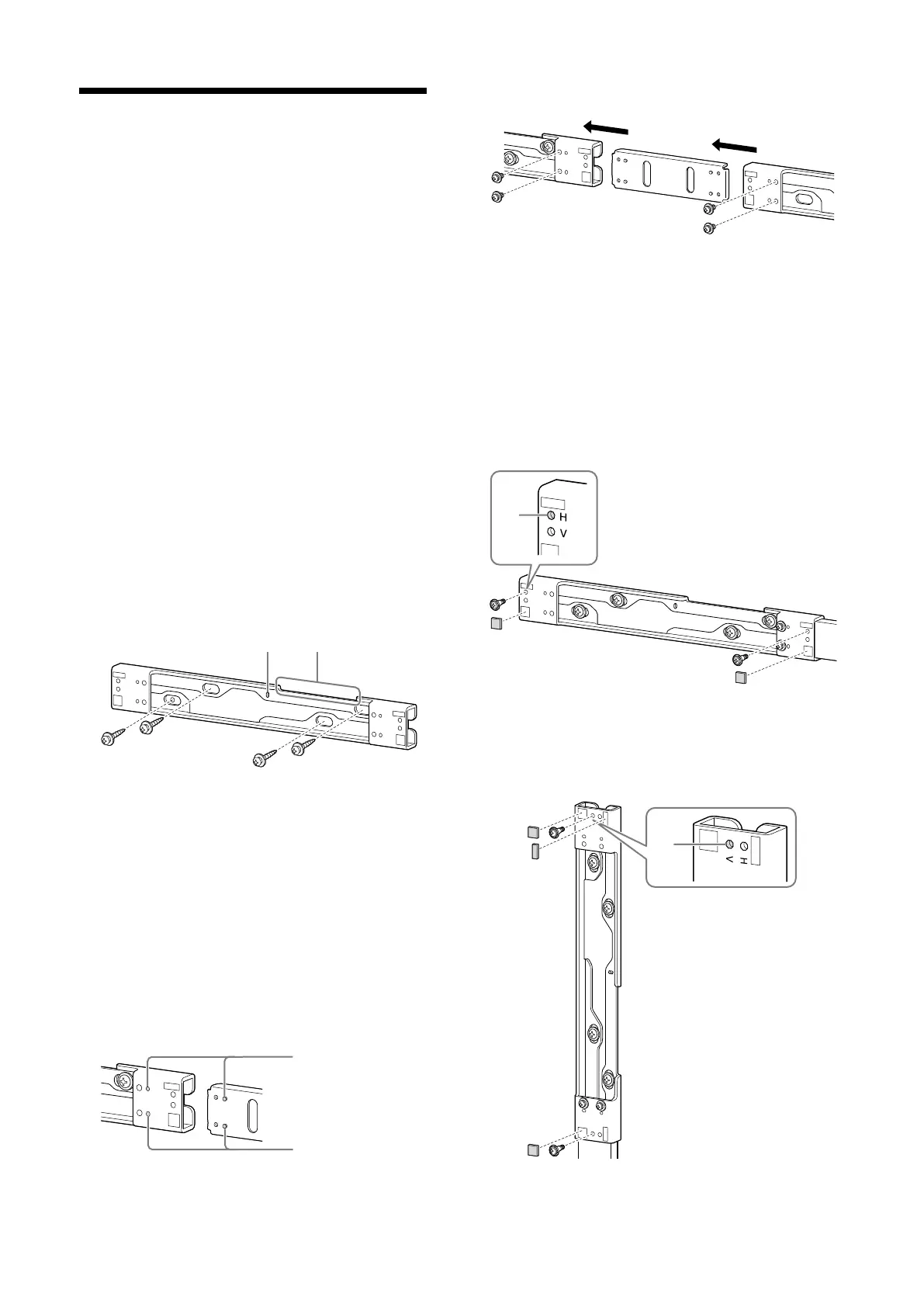 H
V

V
H