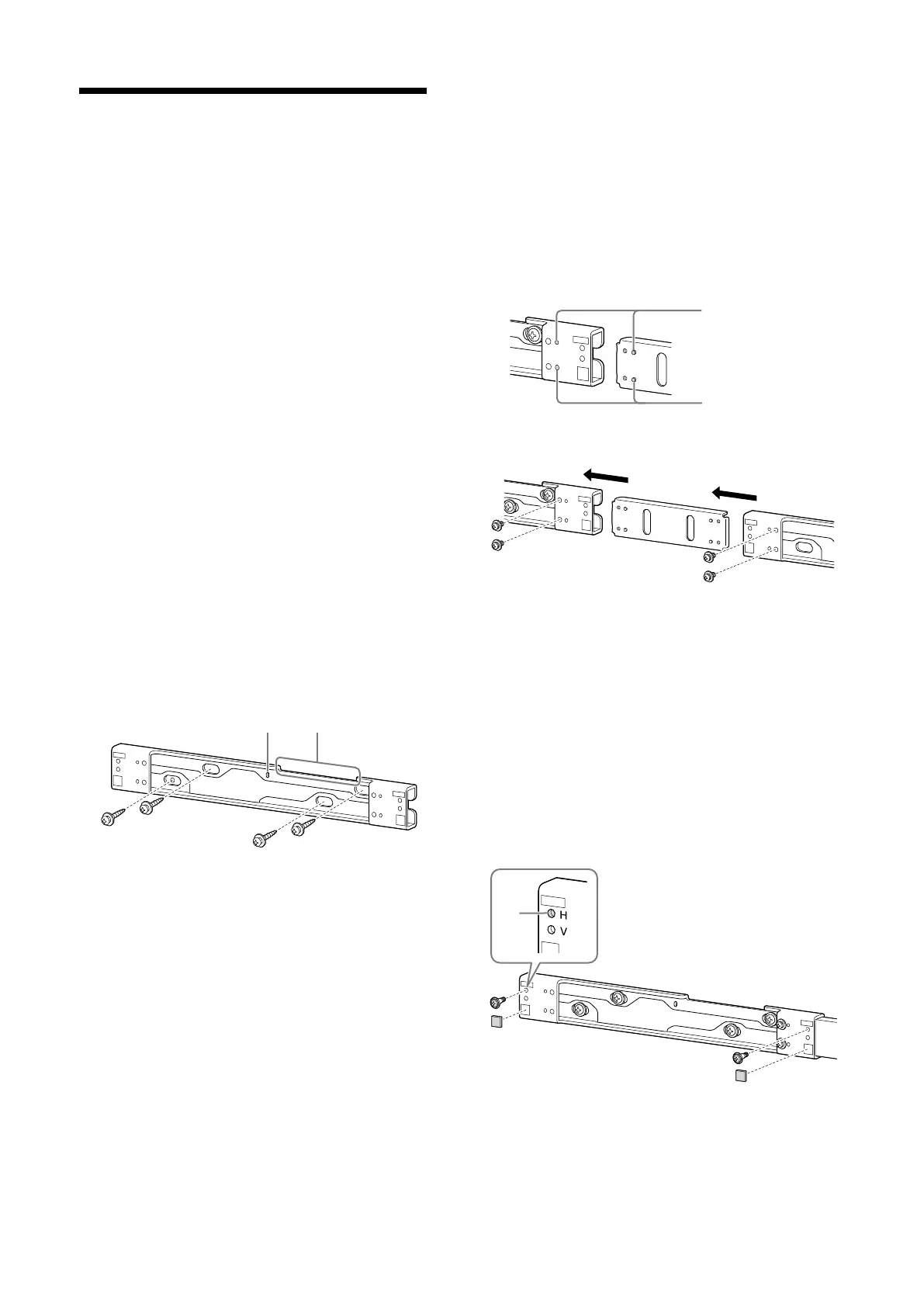 H
V