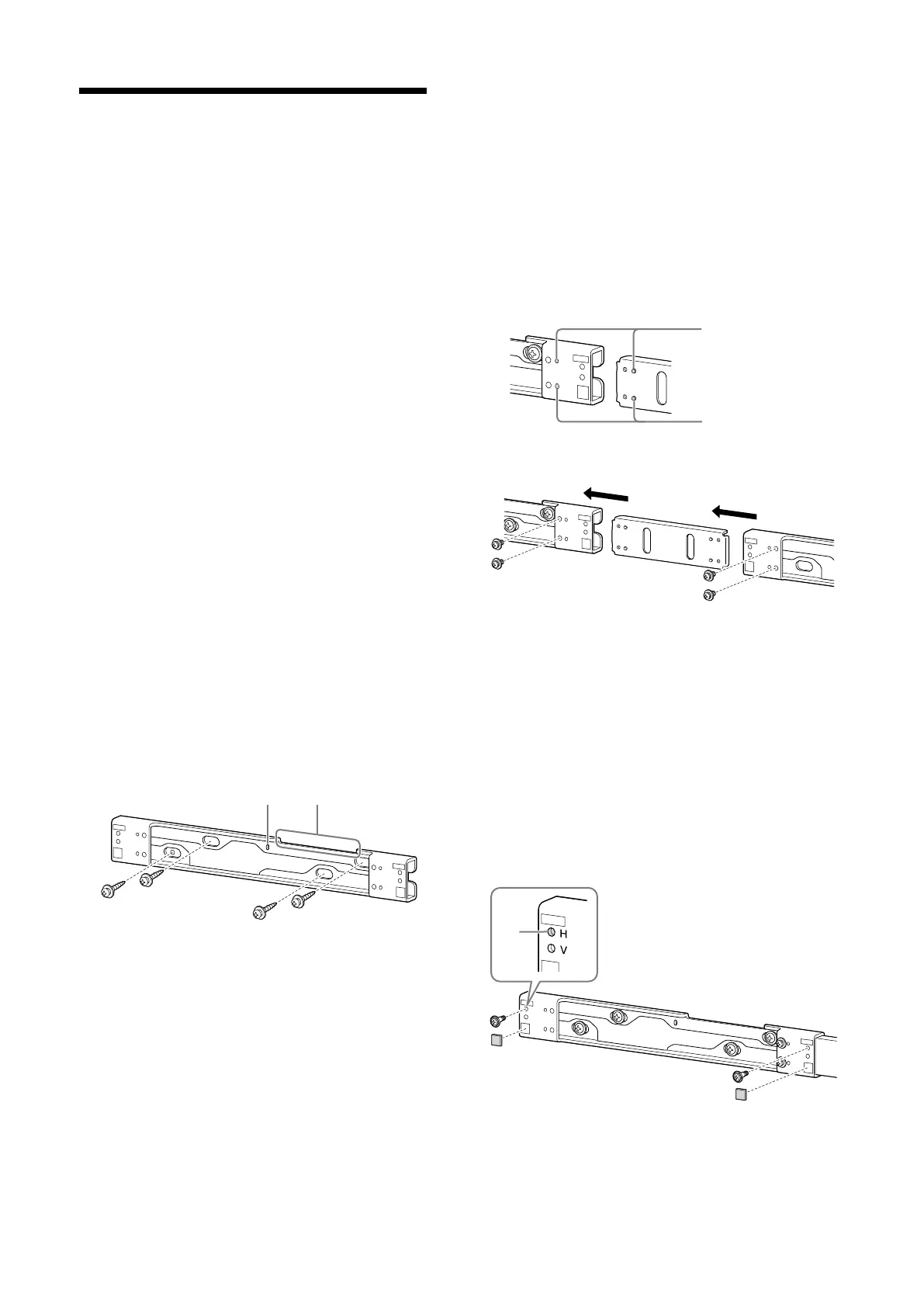 H
V