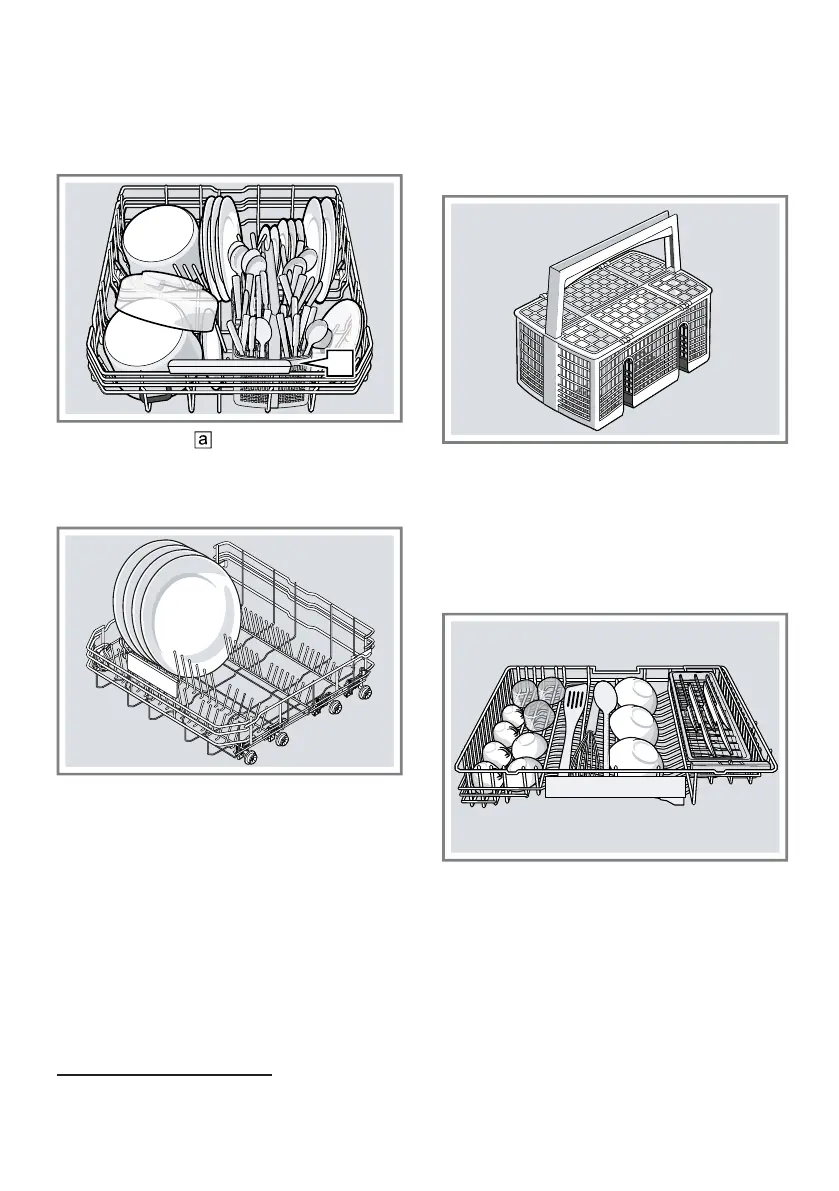 a