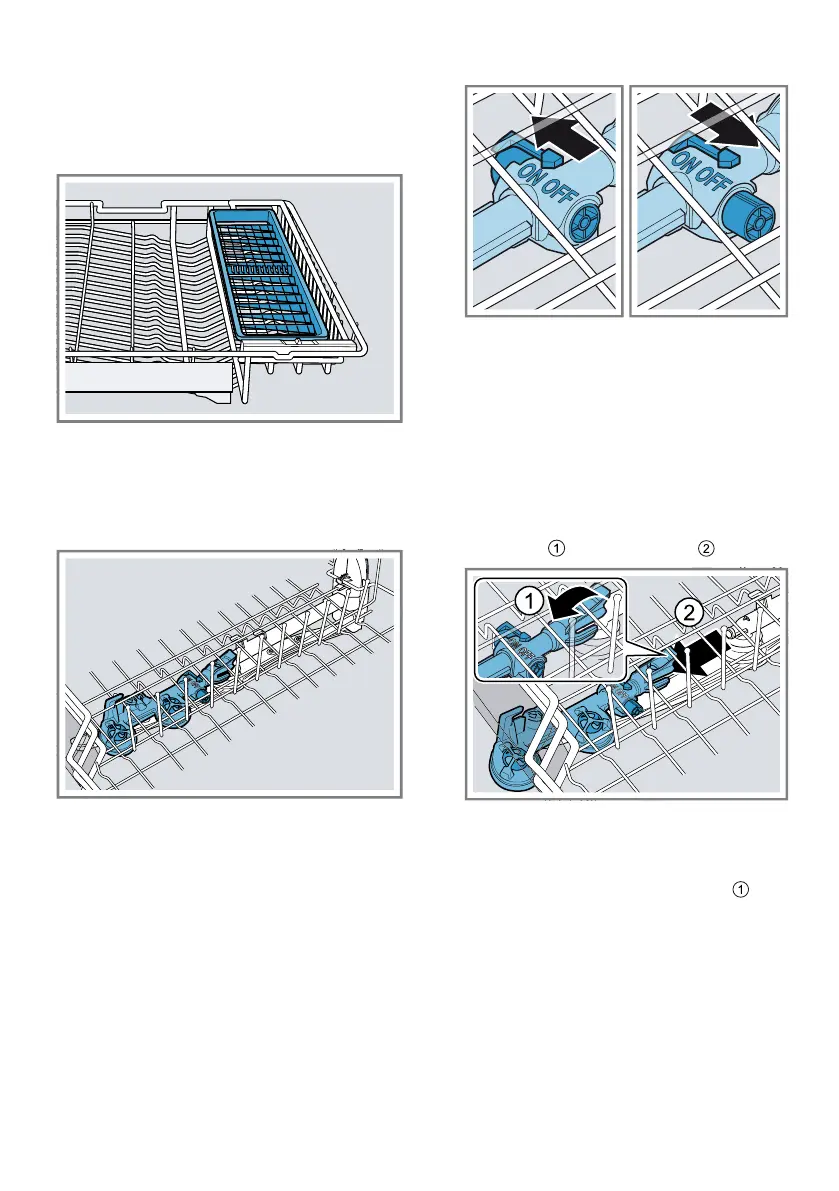 ON OFF

ON OFF

1

2

1

2

1