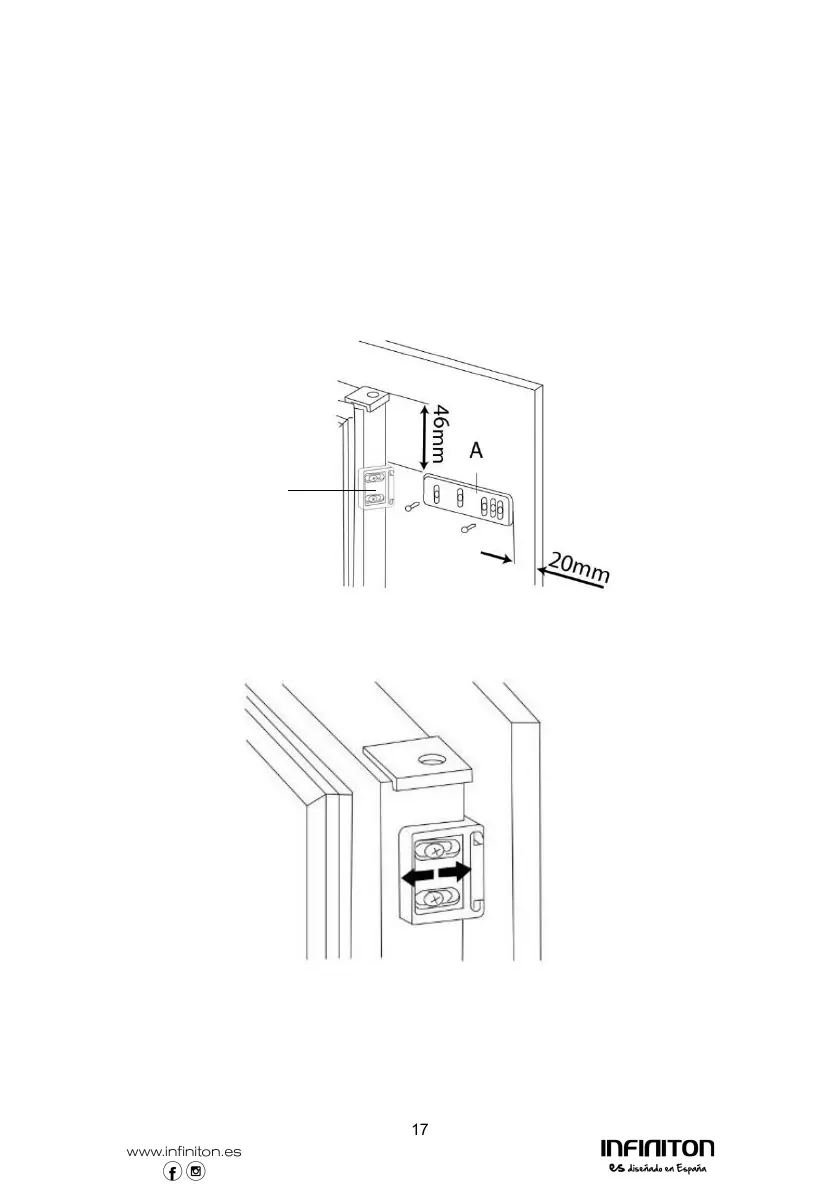 46mm

A

20mm

17

www.infiniton.es

INFINITON
es diseñado en España