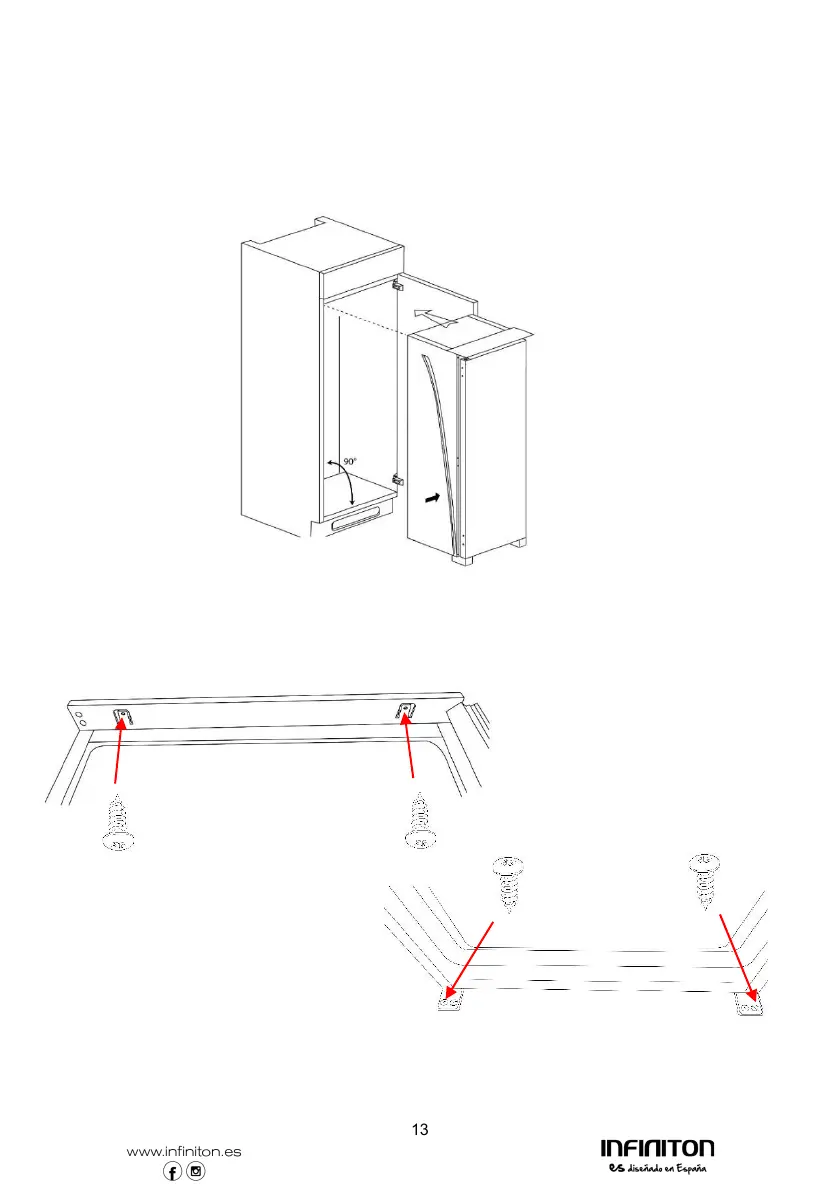 90°

13

www.infiniton.es

INFINITON
es diseñado en España