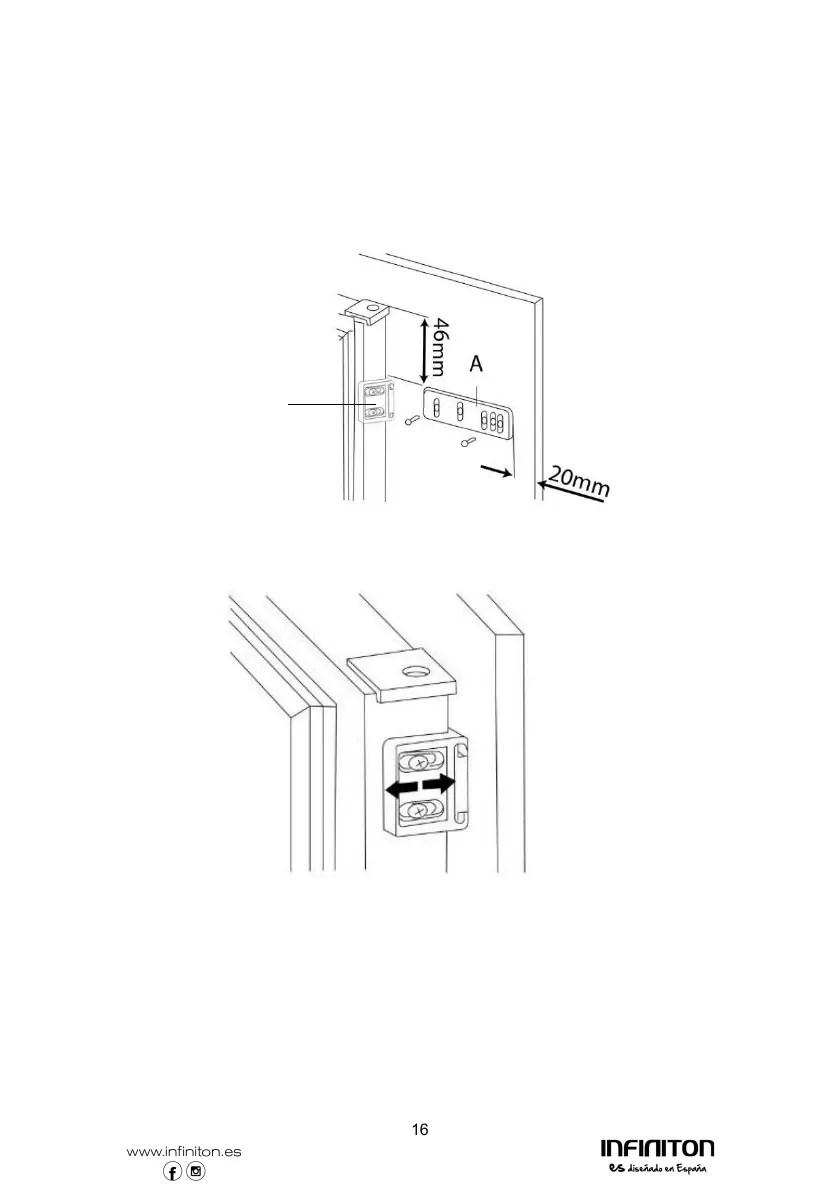 46mm

A

20mm

16

www.infiniton.es

INFINITON
es diseñado en España