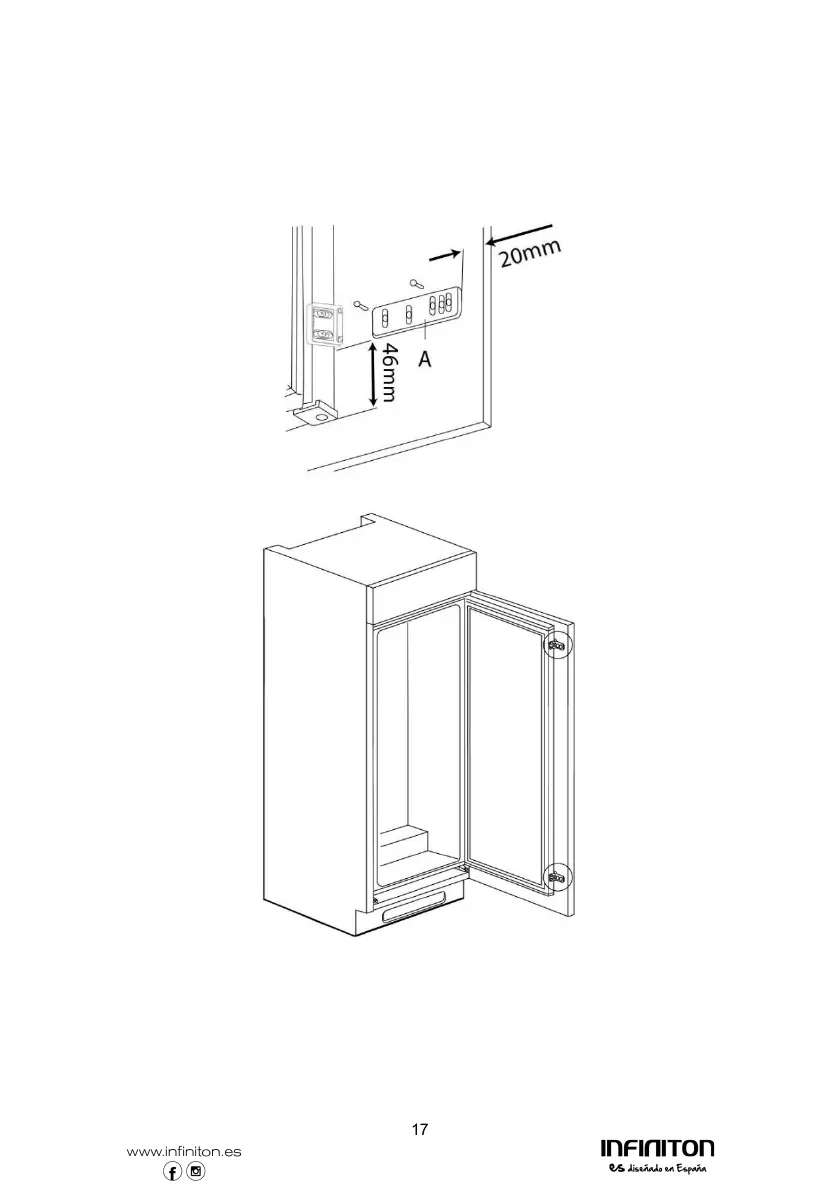 20mm

46mm

A

17

www.infiniton.es

INFINITON
es diseñado en España