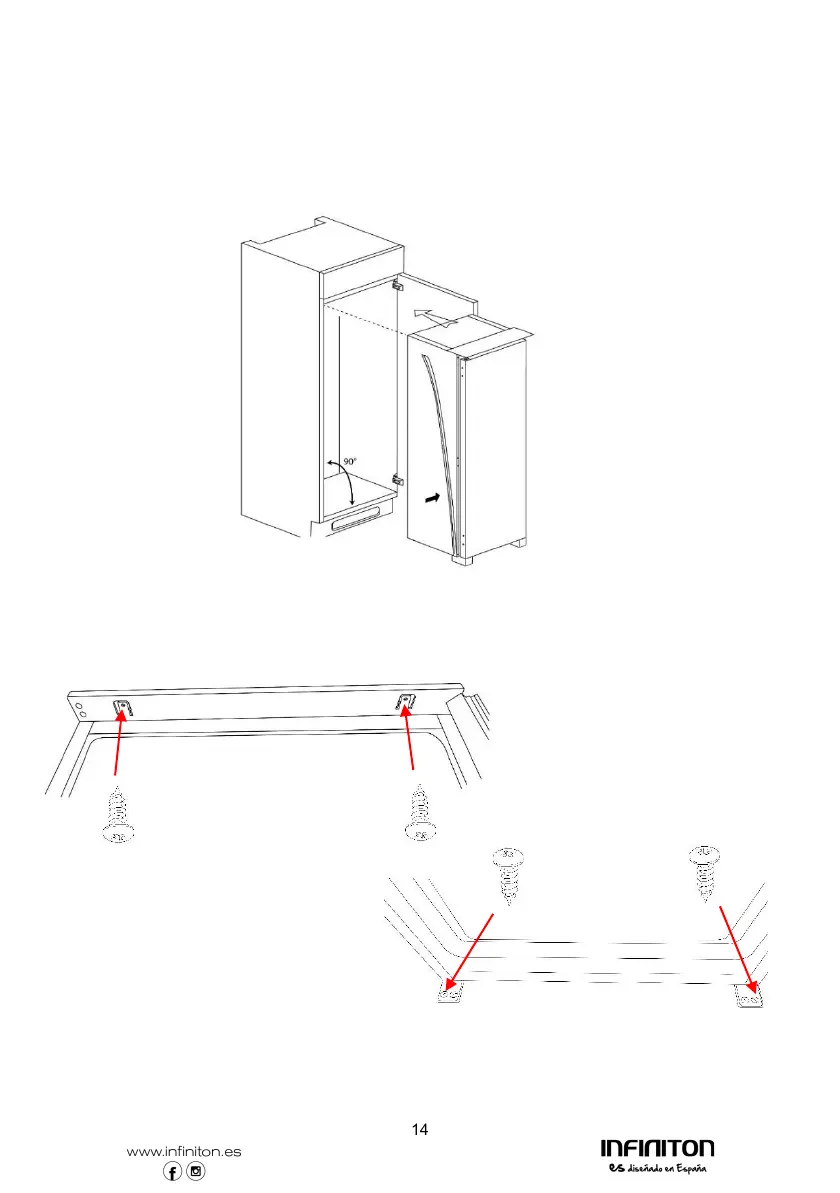 90°

14

www.infiniton.es

INFINITON
es diseñado en España