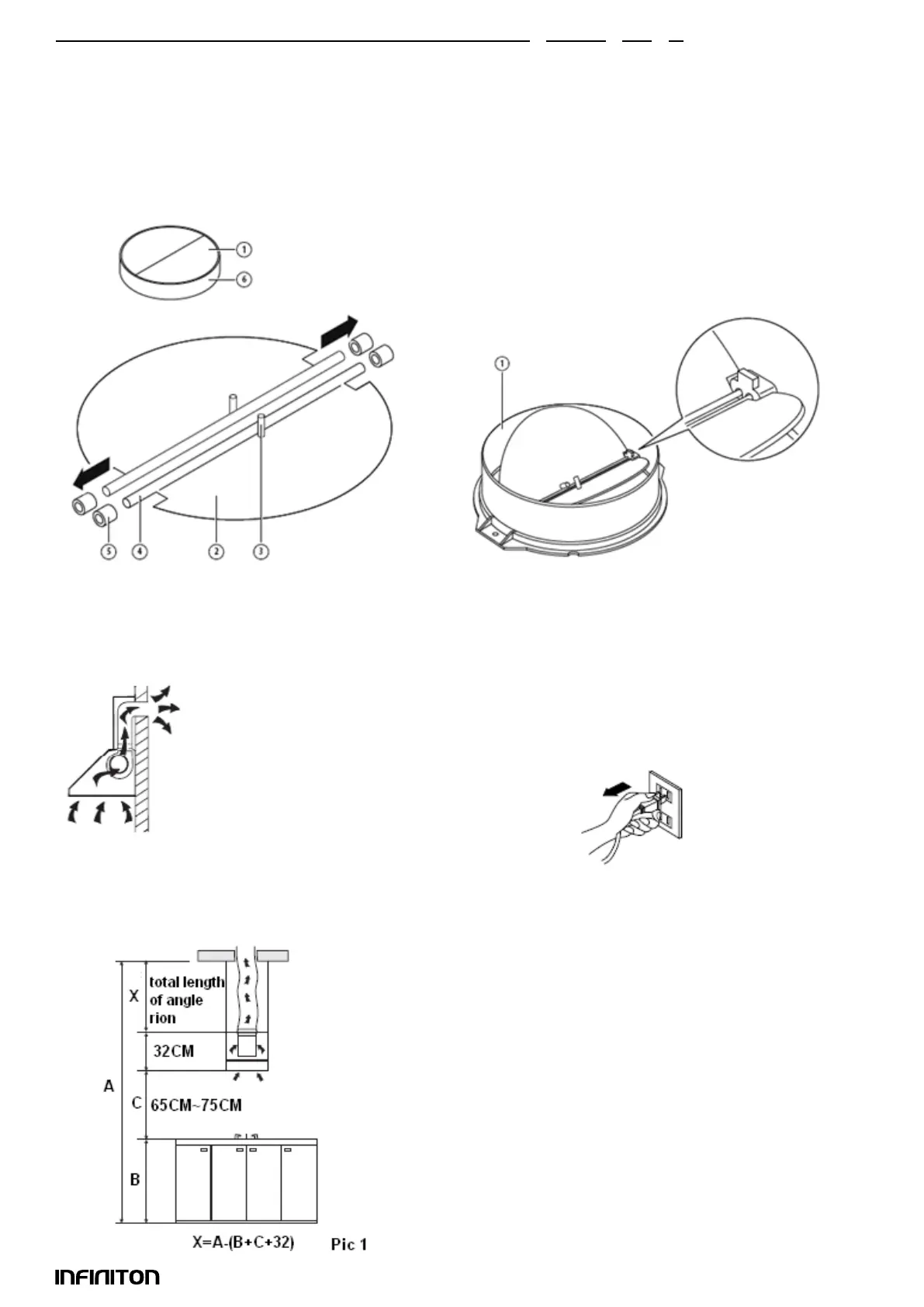 ①
⑥
⑤ ④ ② ③

①

X
total length of angle rion
32CM
A
C
65CM~75CM
B
X=A-(B+C+32) Pic 1

INFINITON