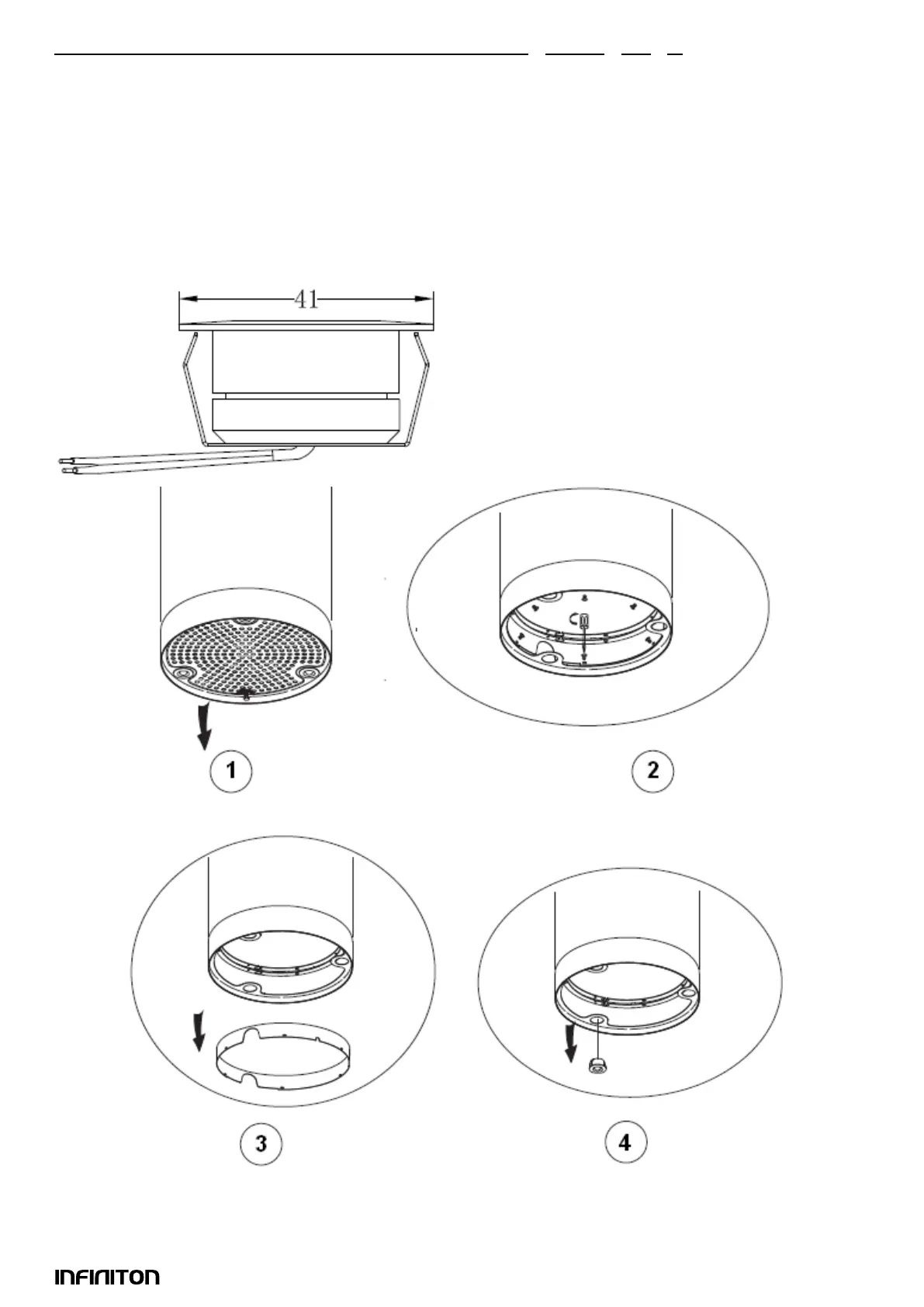 41

1

2

3

4

INFINITON