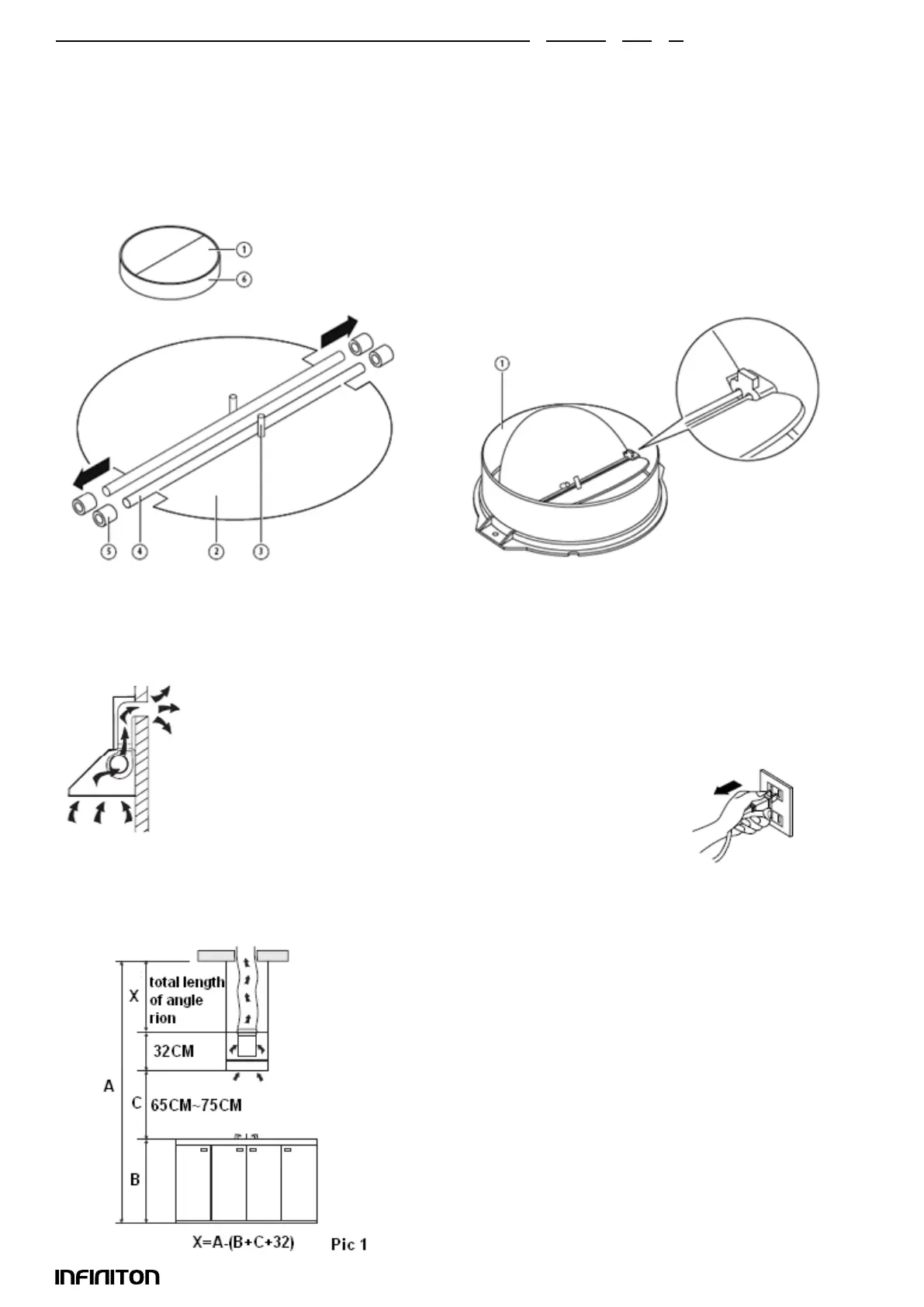 ①
⑥
⑤ ④ ② ③
①

X total length of angle rion
32CM
A
C 65CM~75CM
B
X=A-(B+C+32) Pic 1

INFINITON