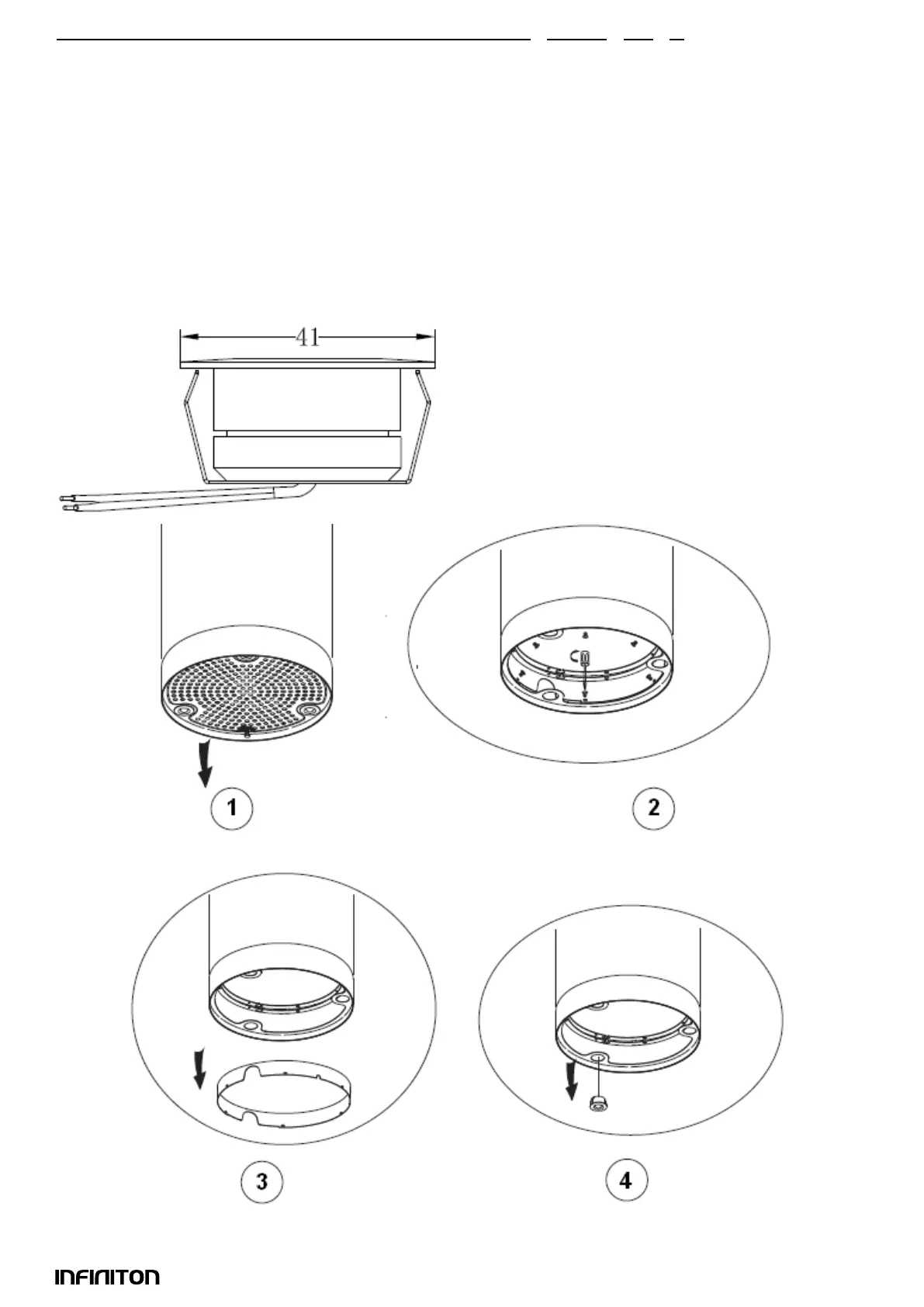 41

1

2

3

4

INFINITON