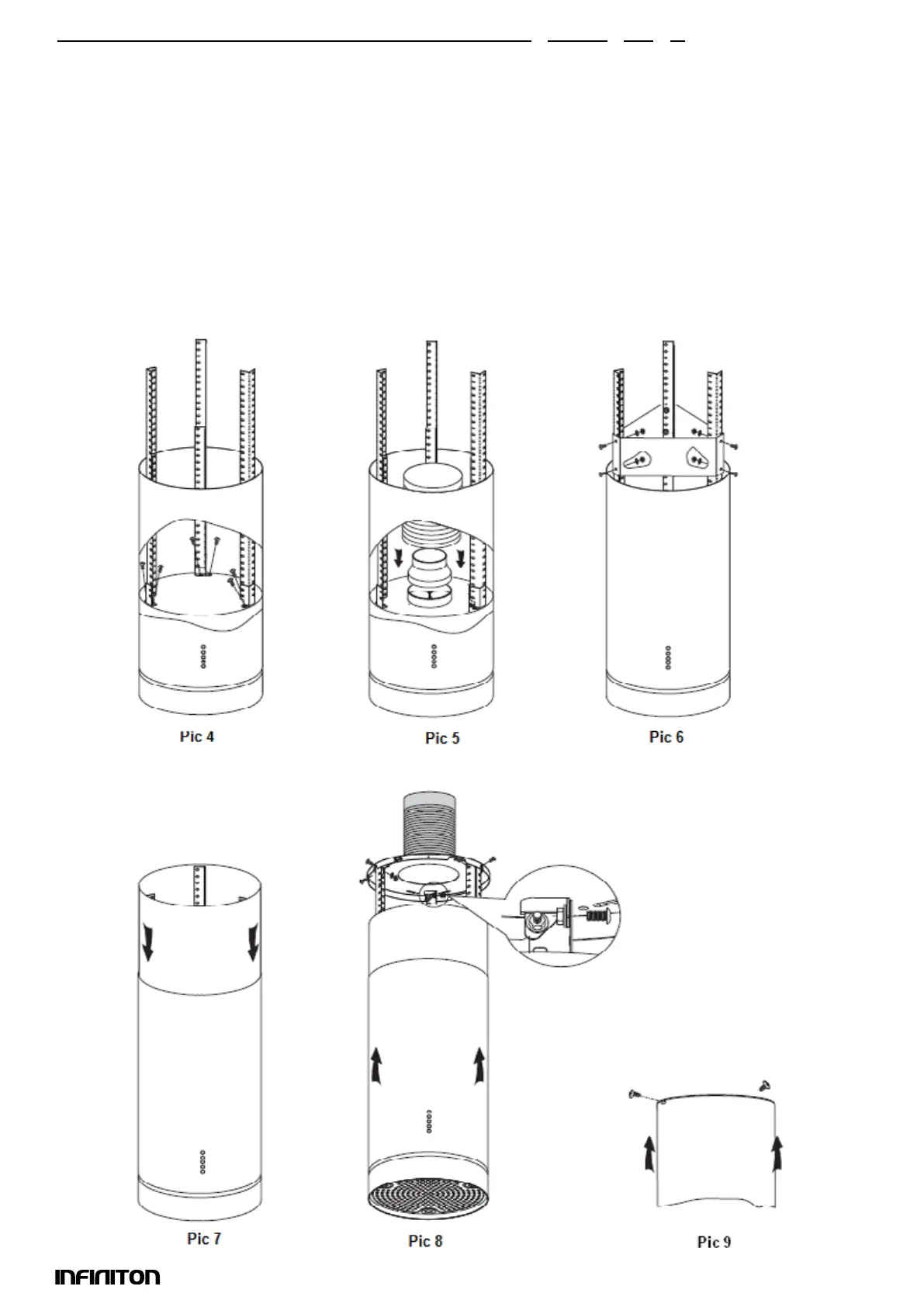 Pic 4

Pic 5

Pic 6

Pic 7

Pic 8

Pic 9

INFINITON