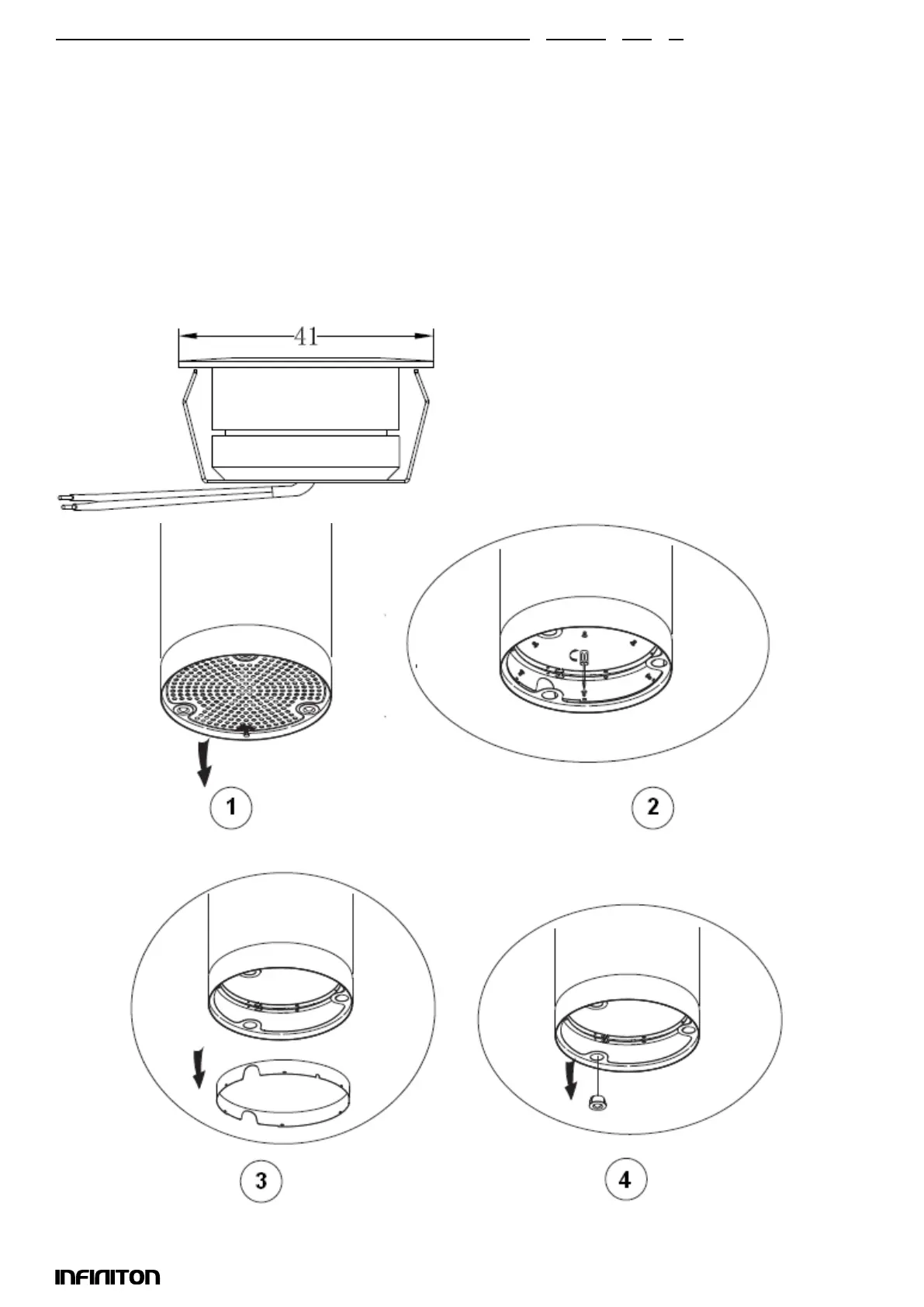 41

1

2

3

4

INFINITON