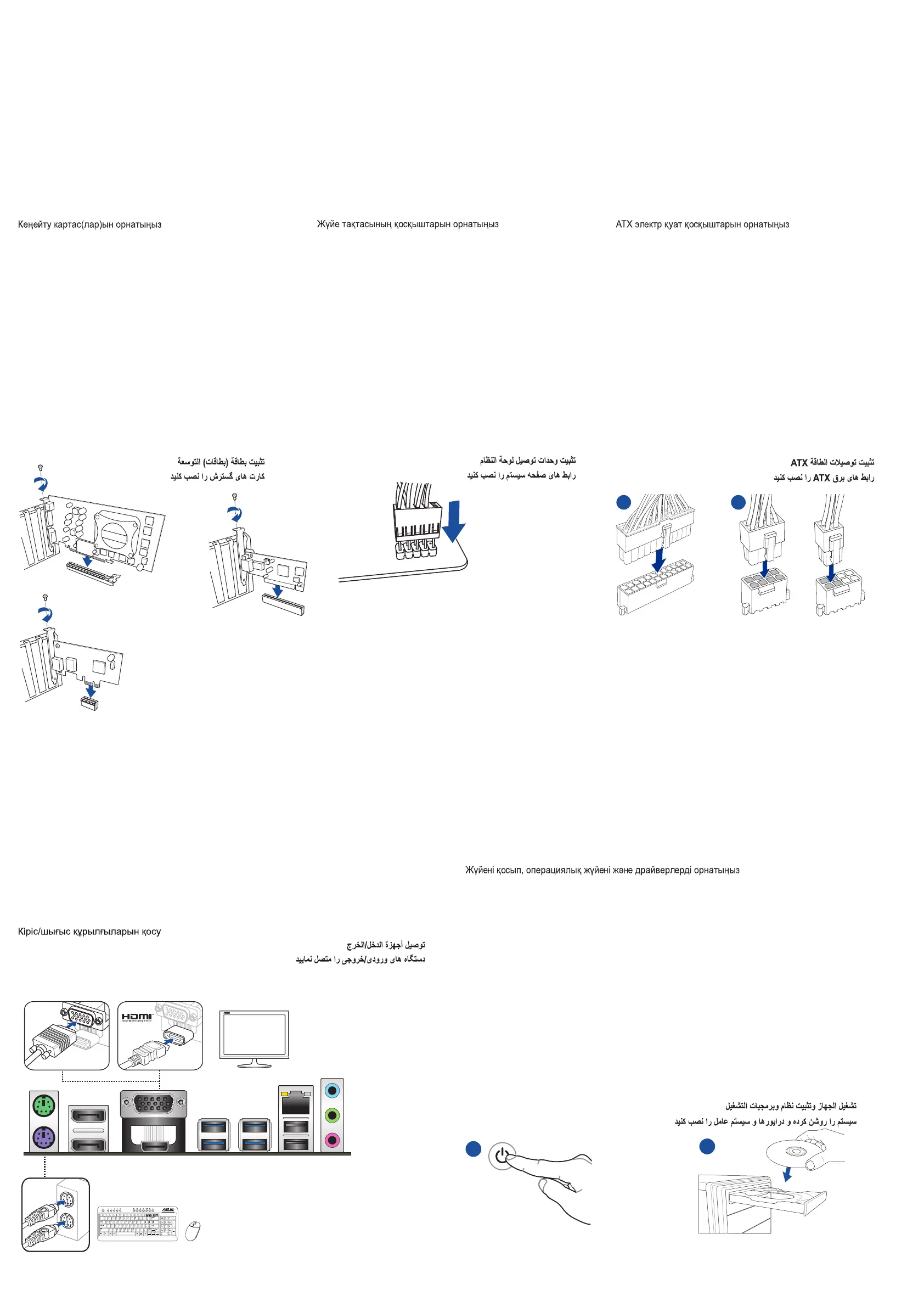 Кеңейту картас(лар)ын орнатыңыз

Жүйе тақтасының қосқыштарын орнатыңыз

ATX электр қуат қосқыштарын орнатыңыз

تثبيت بطاقة (بطاقات) التوسعة
کارت های گسترش را نصب کنید

تثبيت وحدات توصيل لوحة النظام
رابط های صفحه سیستم را نصب کنید

تثبيت توصيلات الطاقة ATX
رابط های برق ATX را نصب کنید

Жүйені қосып, операциялық жүйені және драйверлерді орнатыңыз

Кіріс/шығыс құрылғыларын қосу

توصيل أجهزة الدخل/الخرج
دستگاه های ورودی/خروجی را متصل نمایید

HDMI

تشغيل الجهاز وتثبيت نظام وبرمجيات التشغيل
سیستم را روشن کرده و درایورها و سیستم عامل را نصب کنید