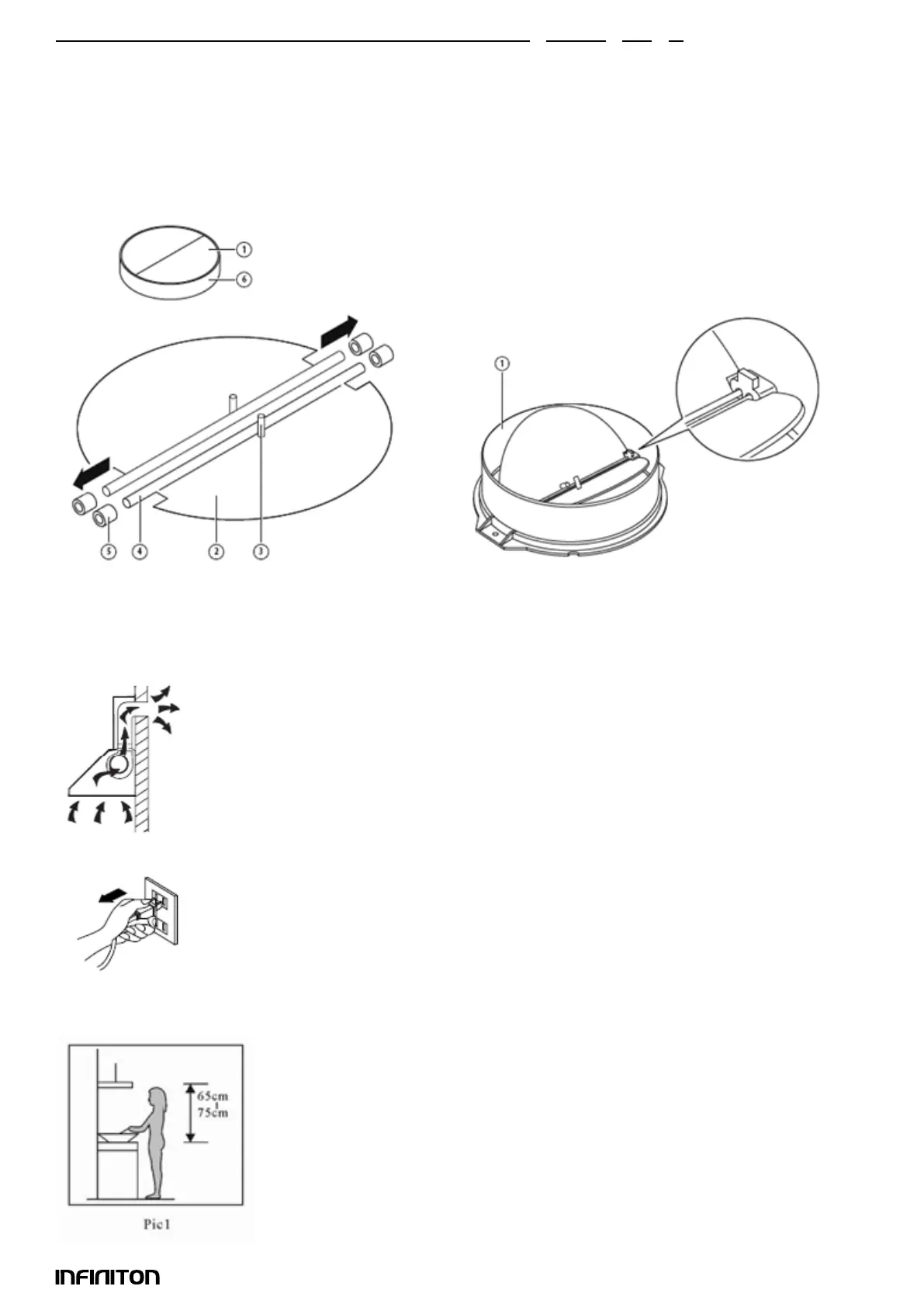 ①
⑥
⑤ ④ ② ③
①
65cm
75cm
Pic1
INFINITON