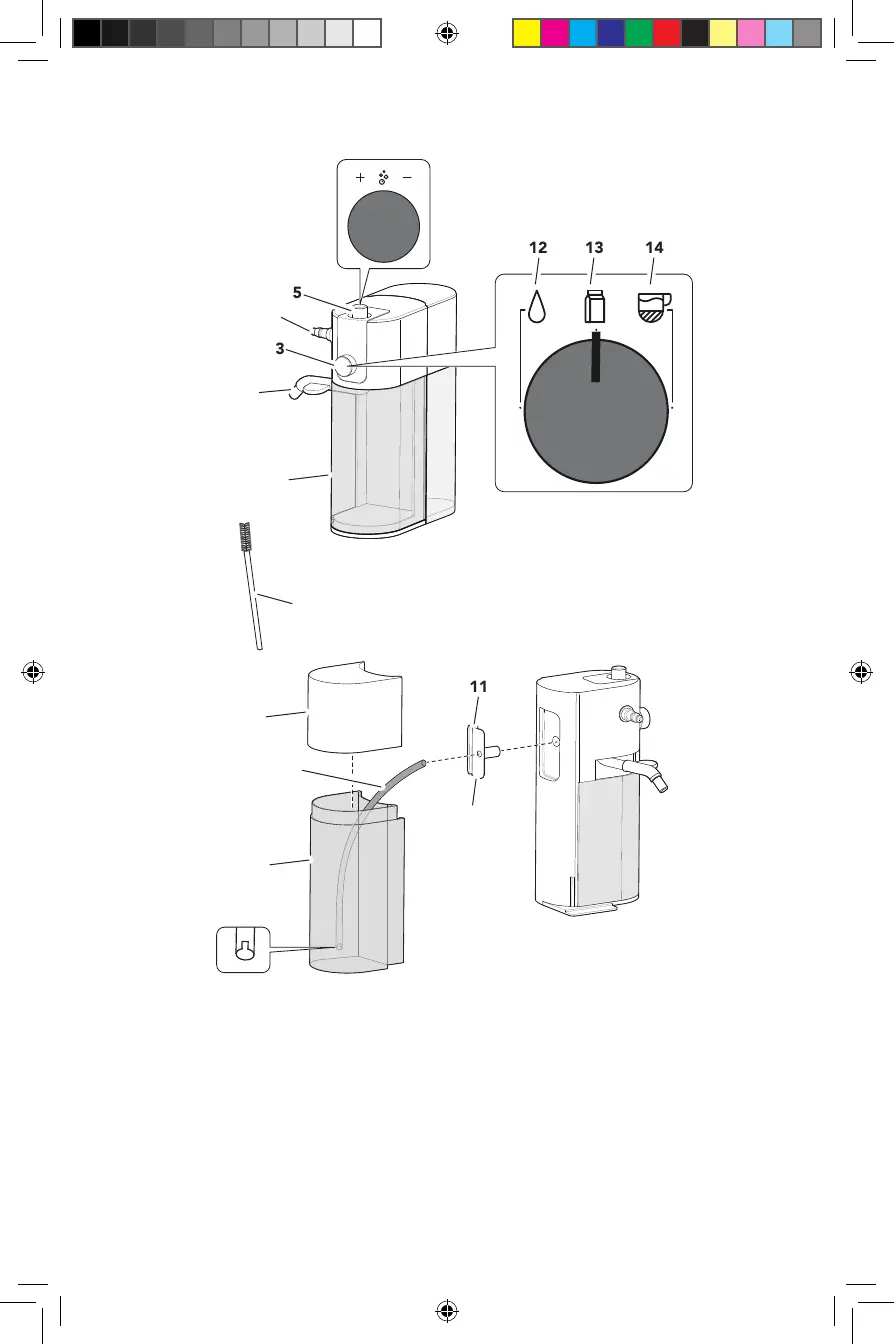 + −

12 13 14

5

3

11