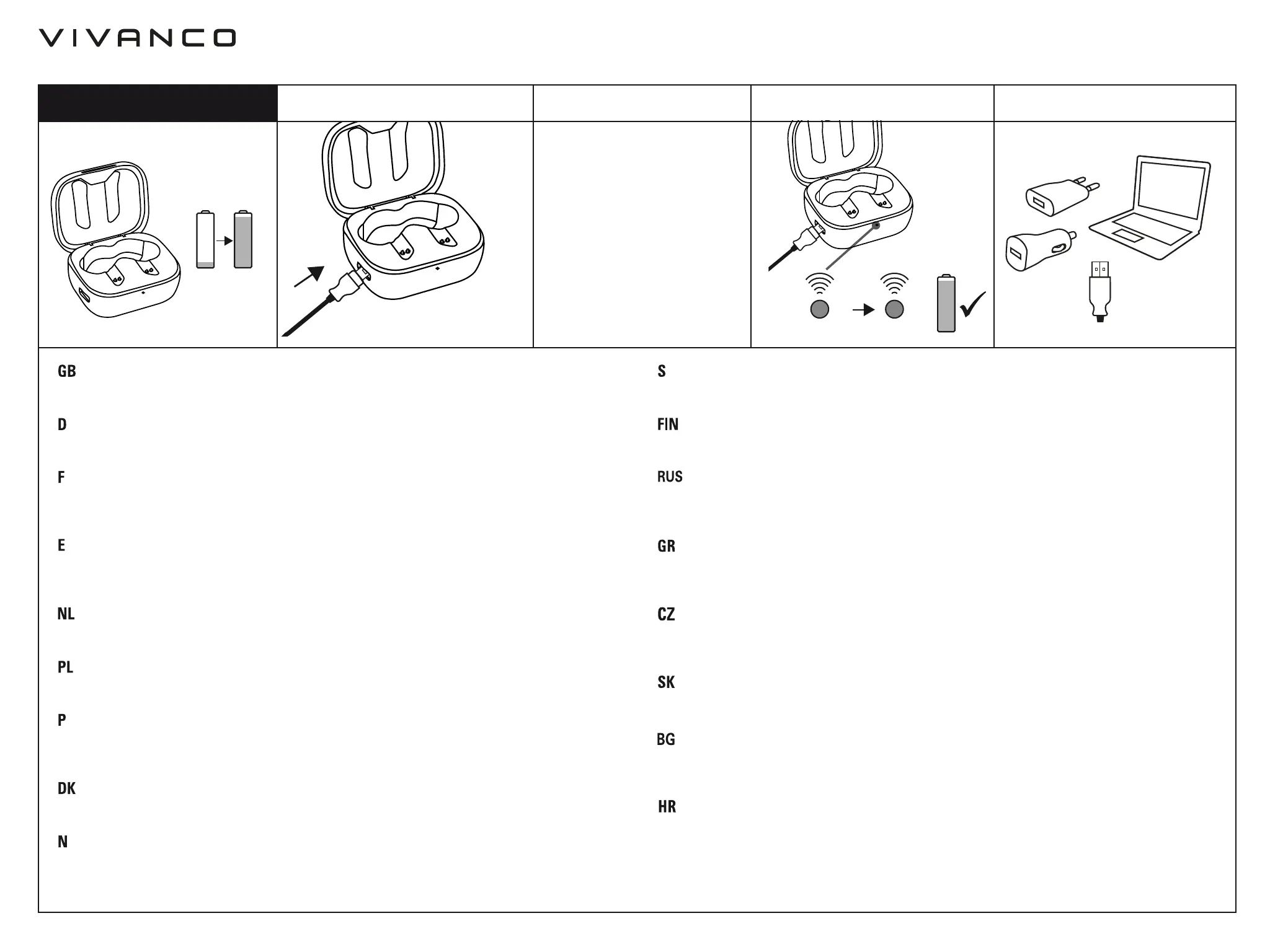 VIVANCO

GB

D

F

E

NL

PL

P

DK

N

S

FIN

RUS

GR

CZ

SK

BG

HR