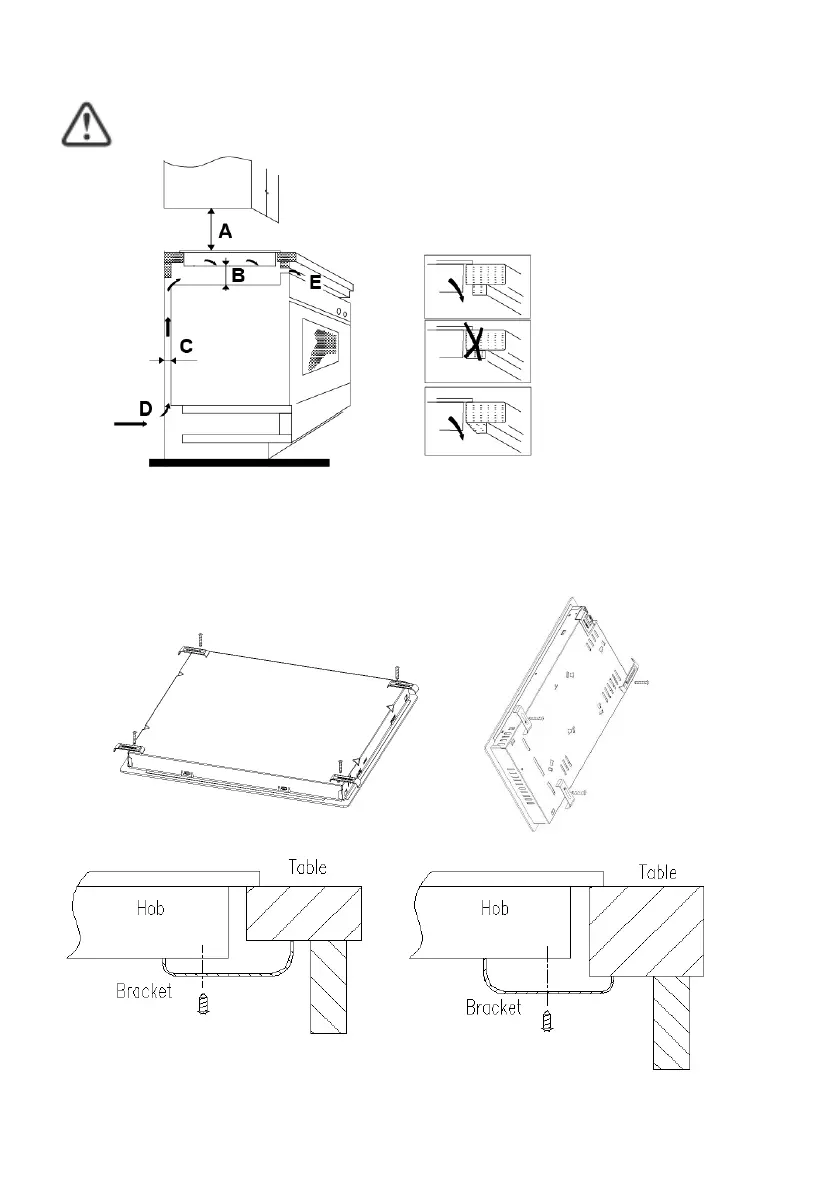 A

B

E

C

D

Table

Hob

Bracket

Table

Hob

Bracket