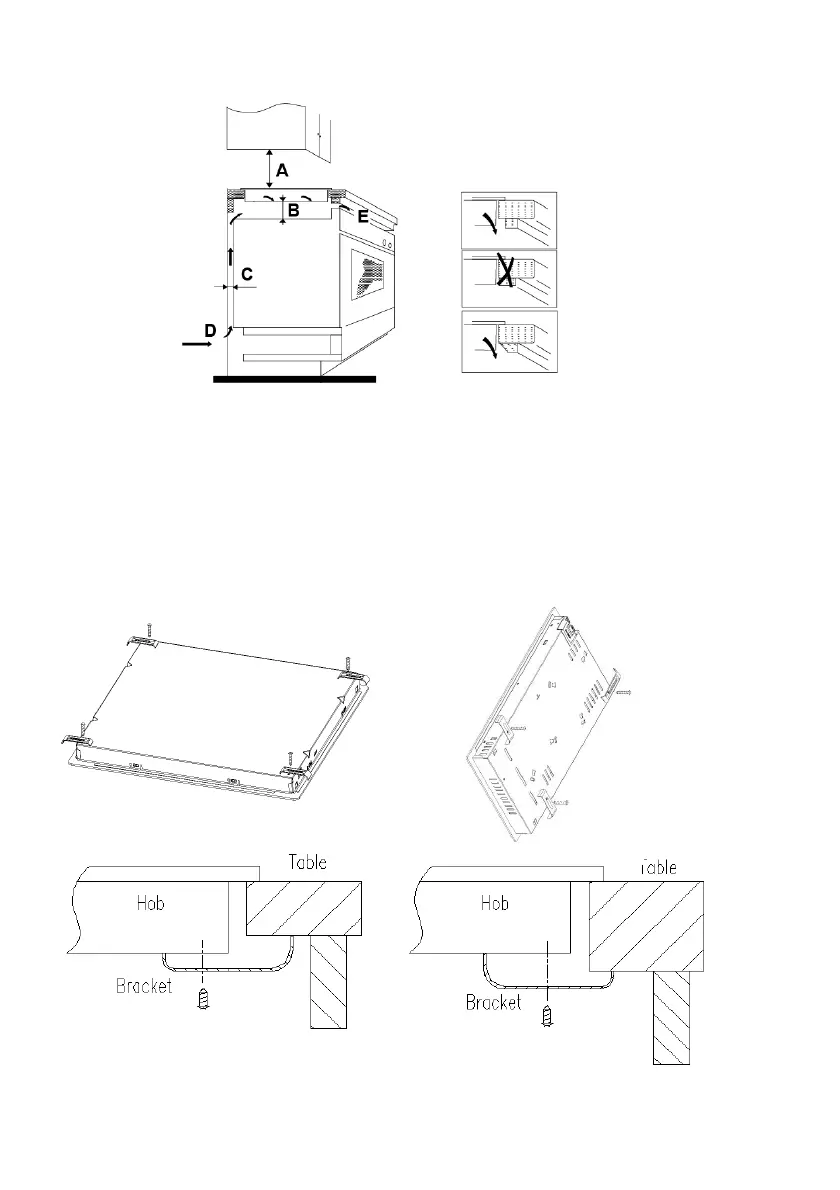 A
B
E
C
D

Table
Hob
Bracket

Table
Hob
Bracket