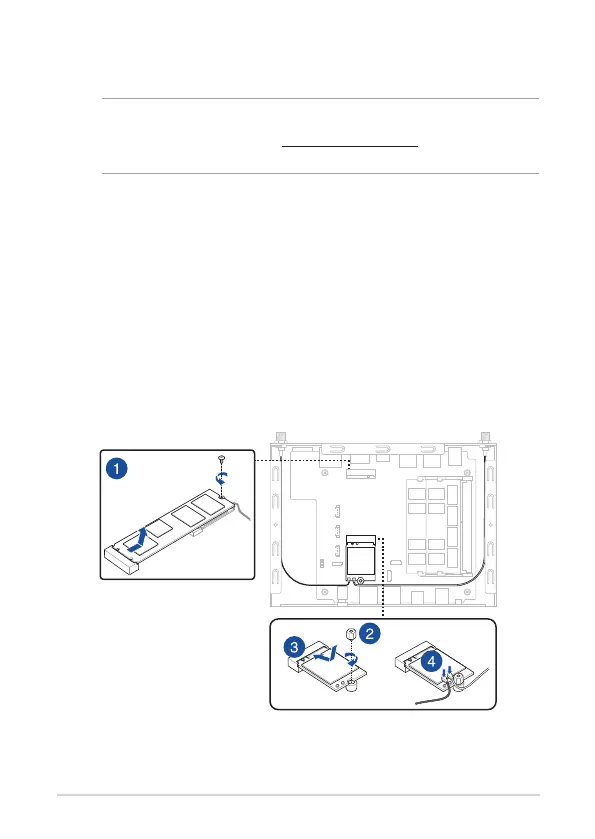 1

2

3

4