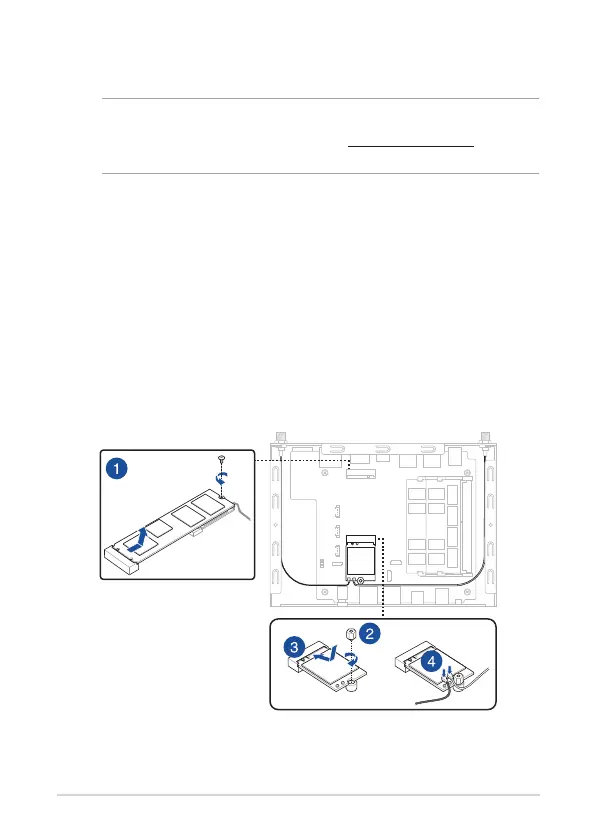 1

2

3

4