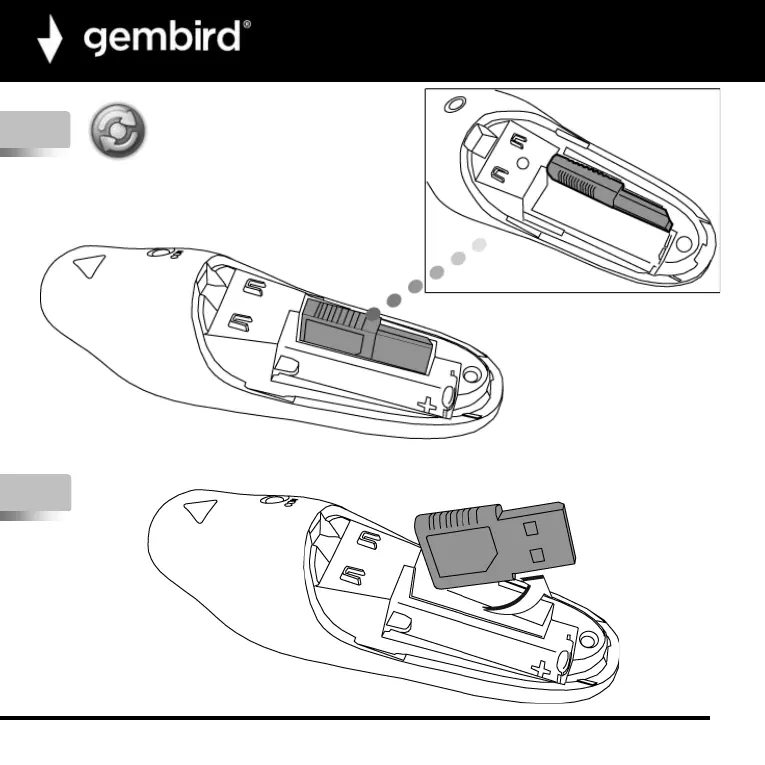 gembird®