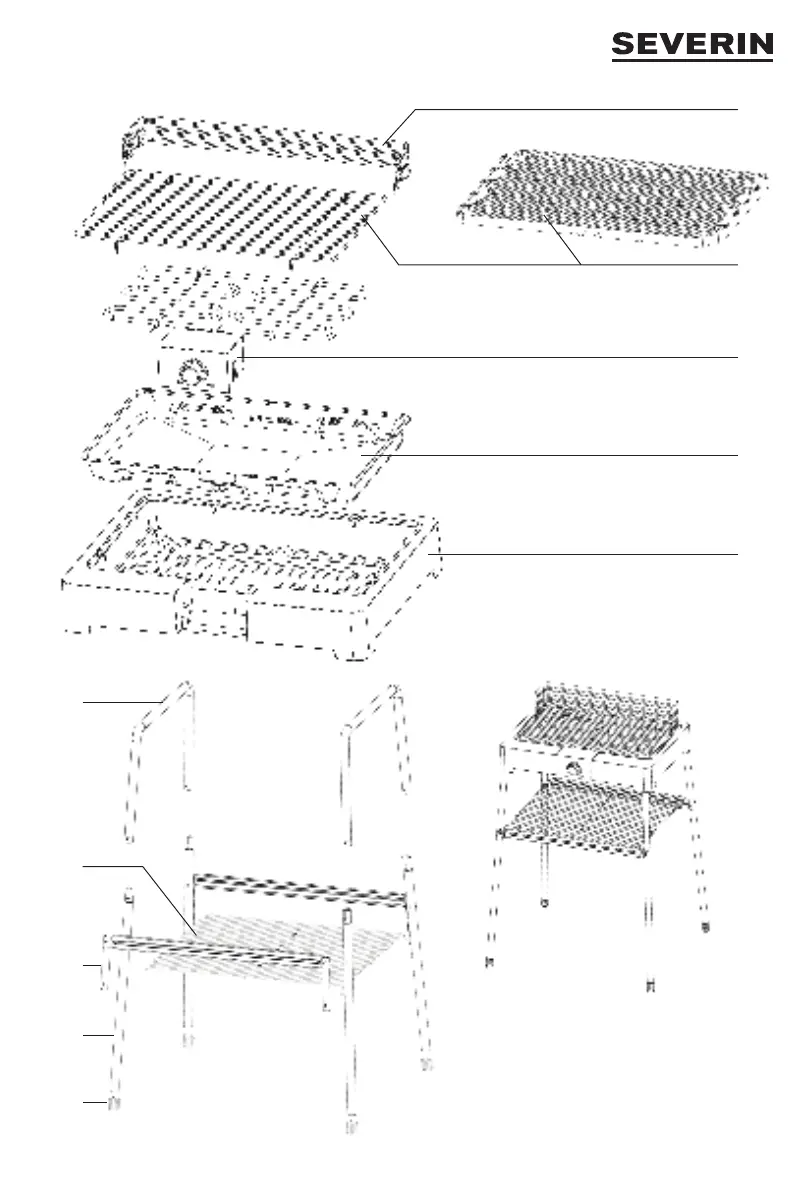 SEVERIN