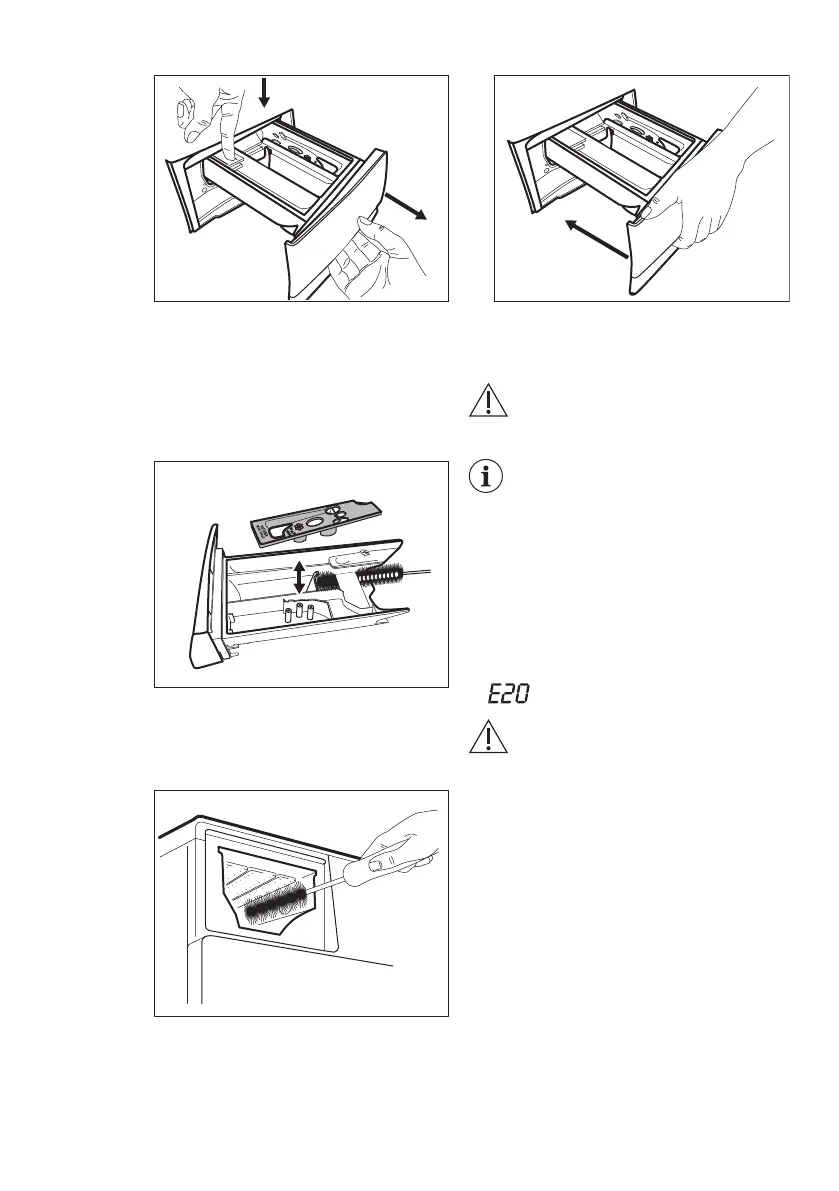 E20