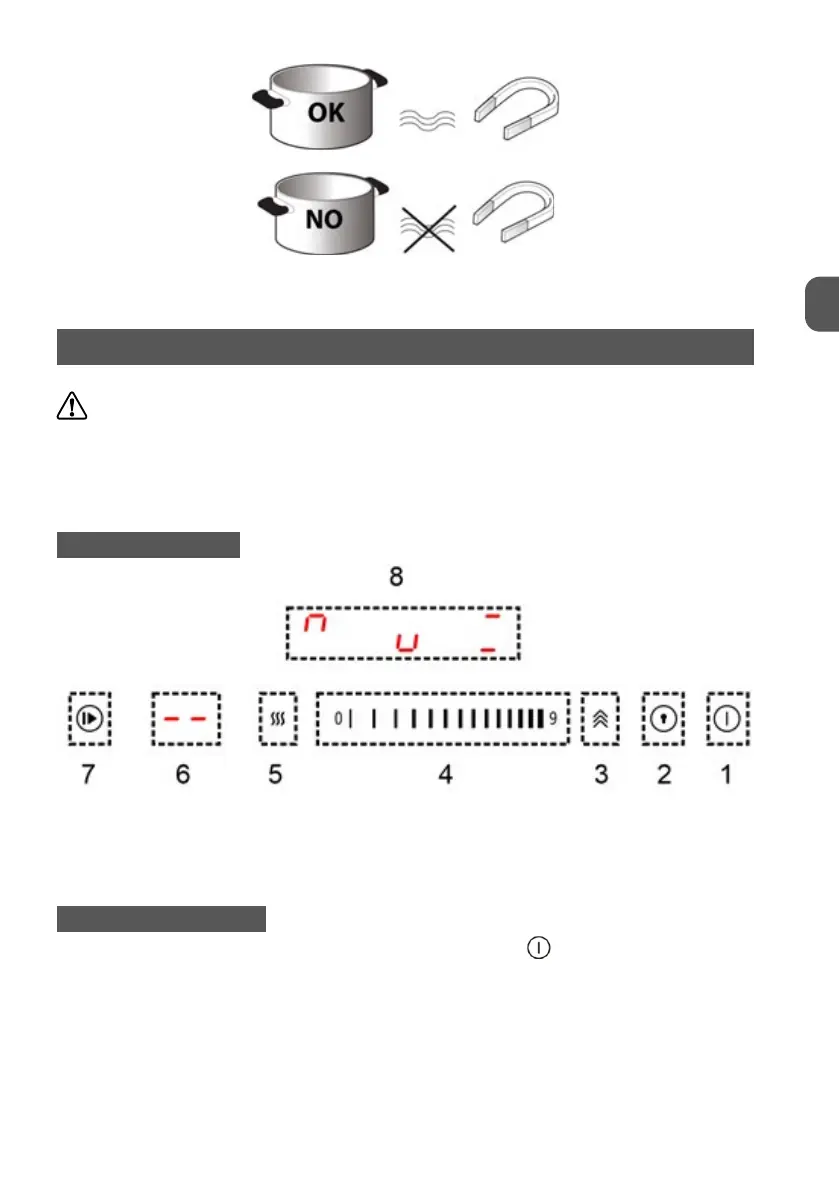 OK

NO

8

0

9

7 6 5 4 3 2 1