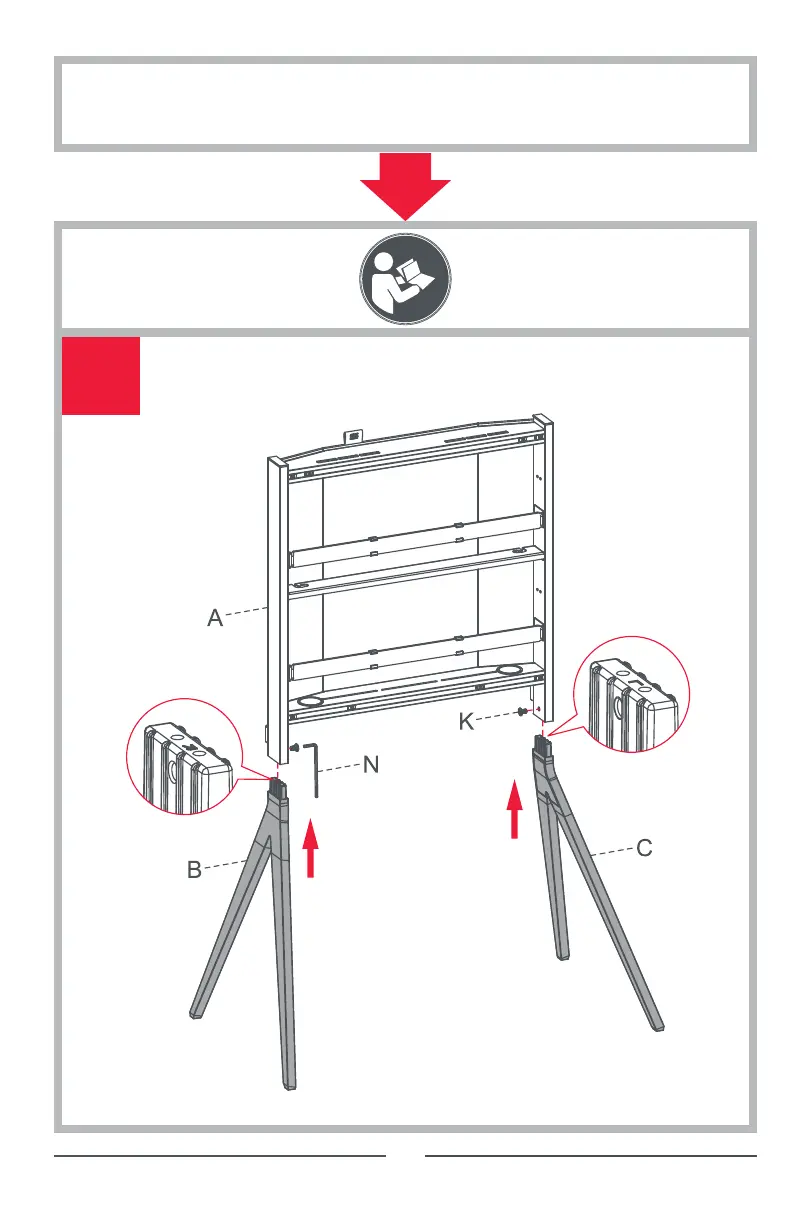 A

K

N

B

C