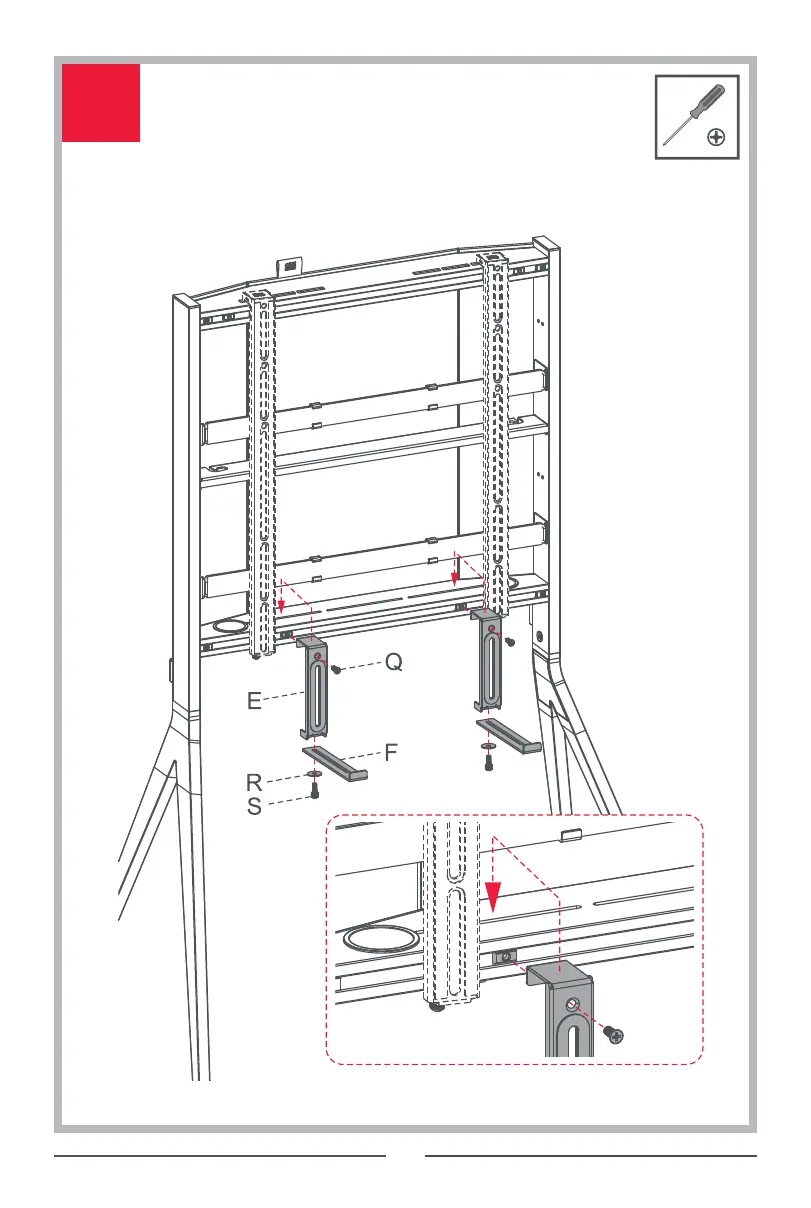 Q
E
F
R
S