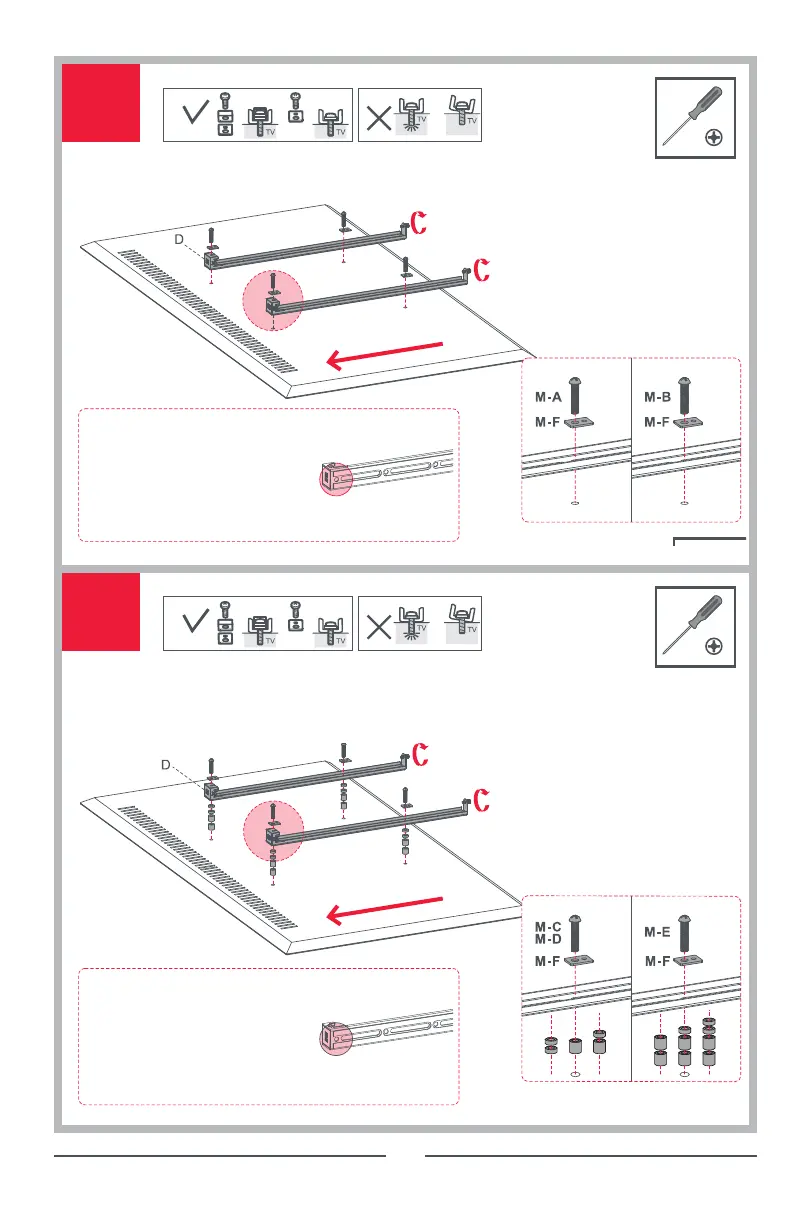 TV TV TV TV

D

C

C

M-A
M-F

M-B
M-F

TV TV TV TV

D

C

C

M-C
M-D
M-F

M-E
M-F