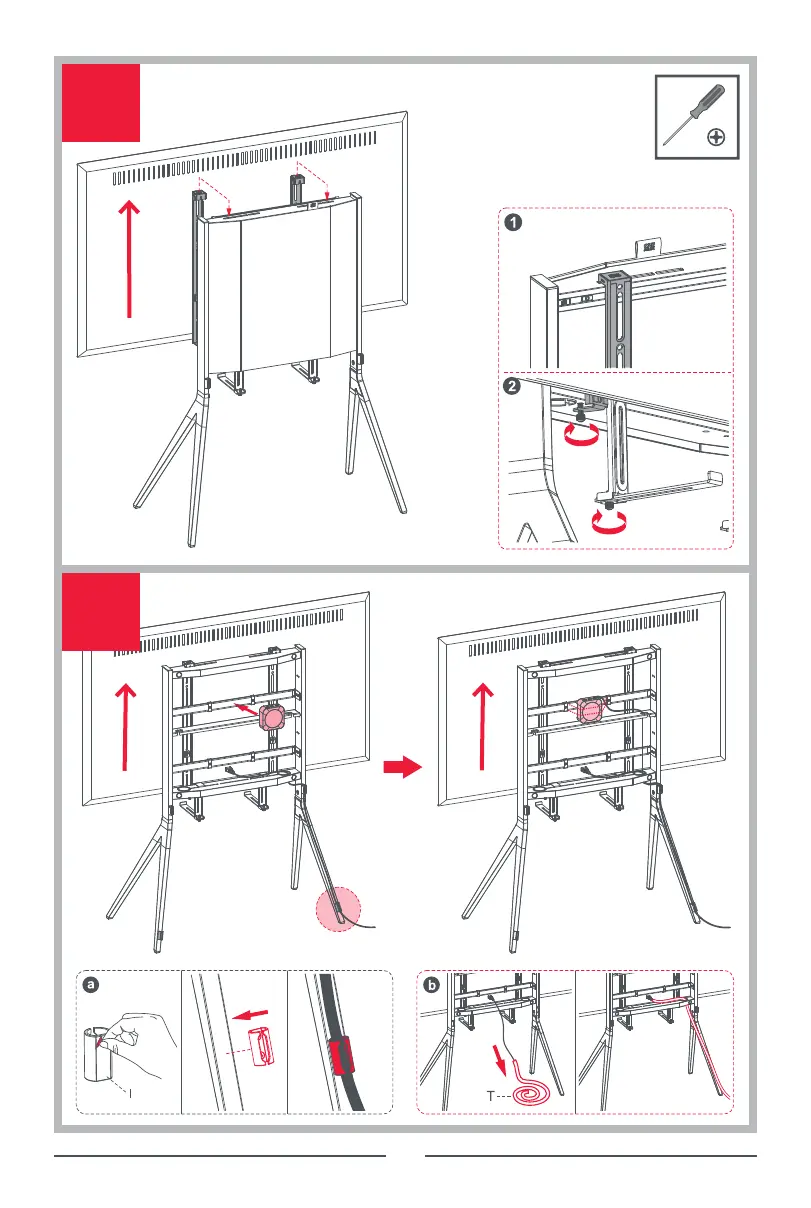 1

2

a

I

b

T